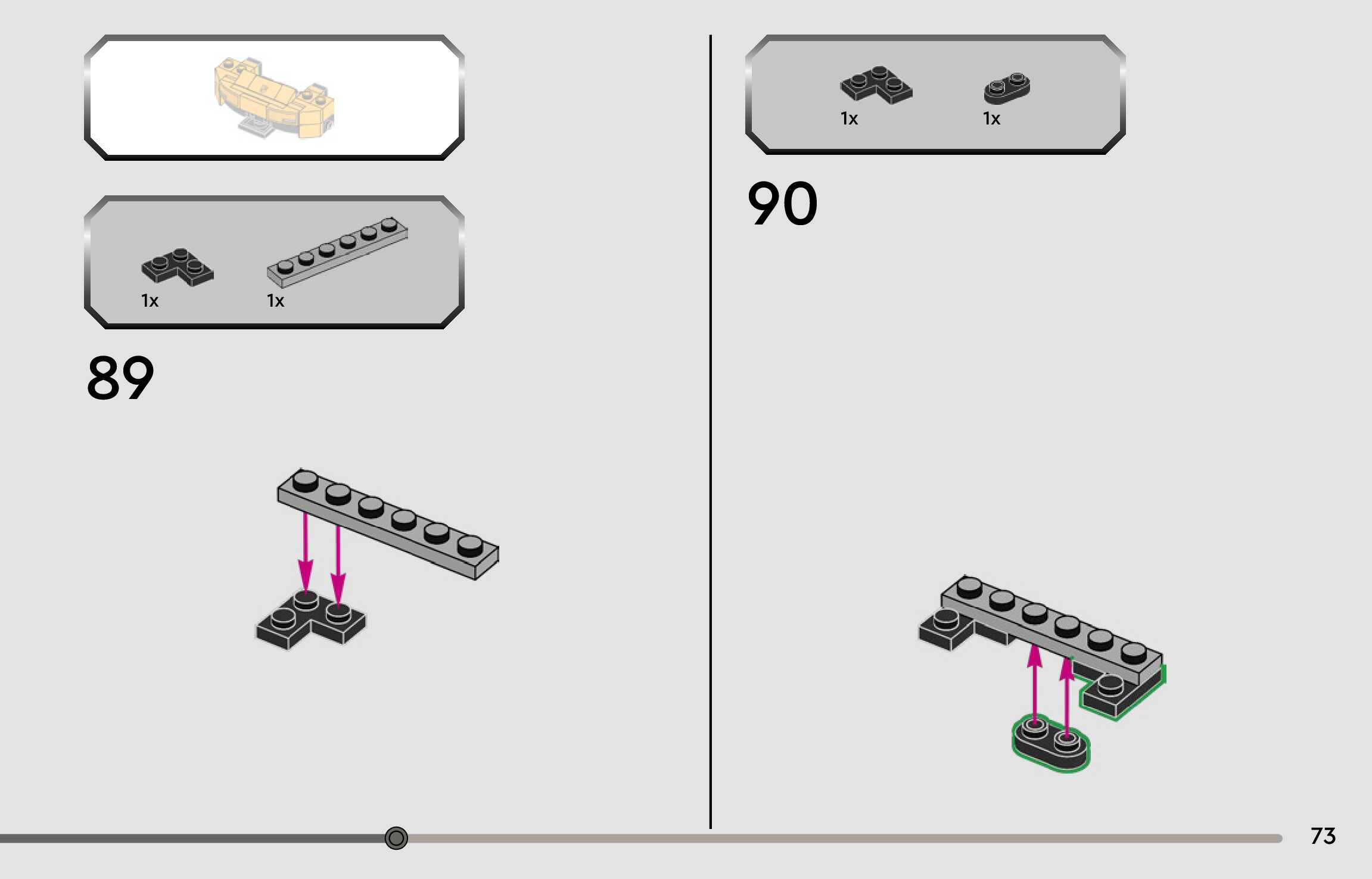 1x

1x

89

1x

1x

90

73