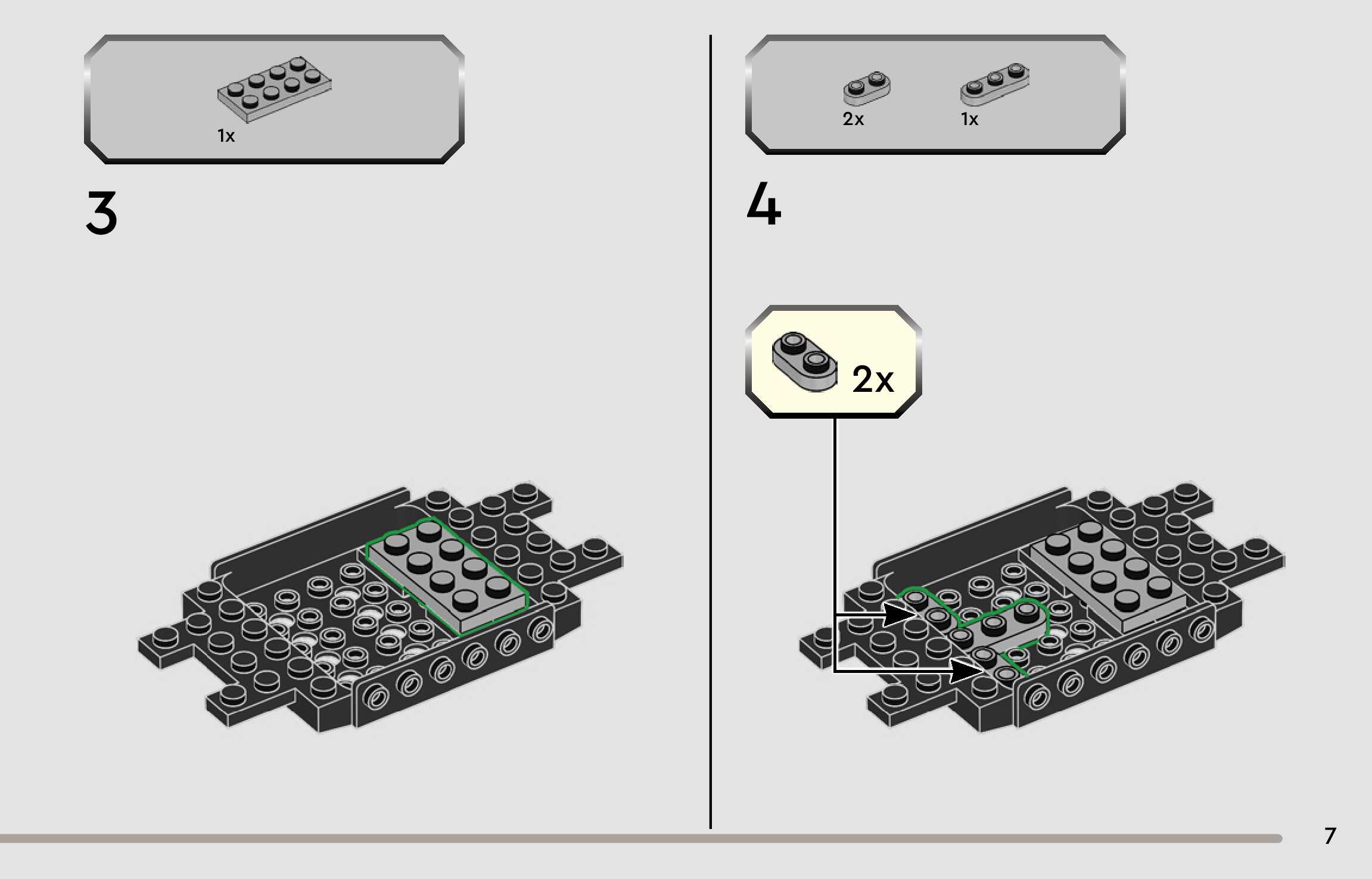 1x

3

2x 1x

4

2x

7