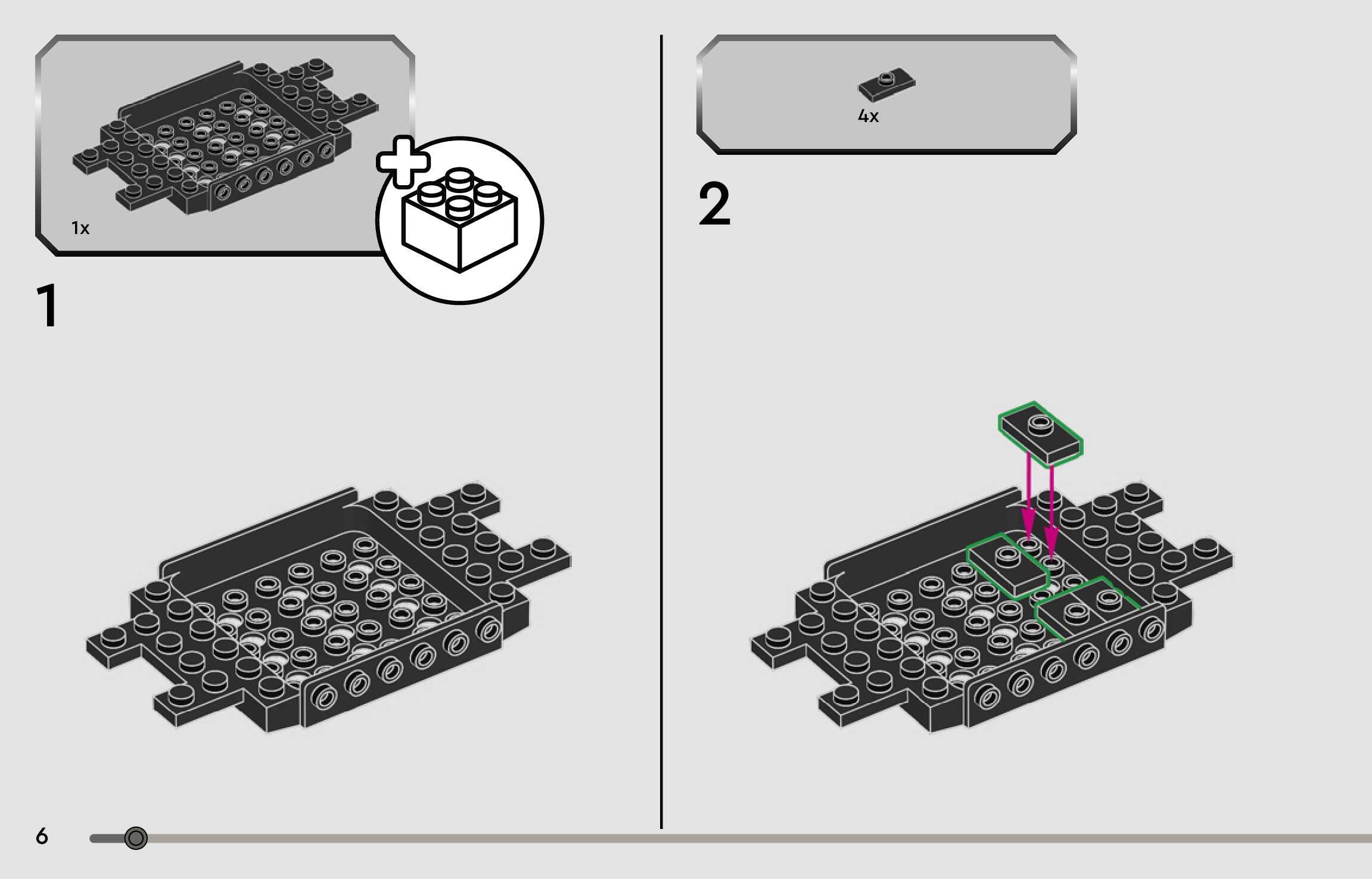 1x

1

4x

2

6