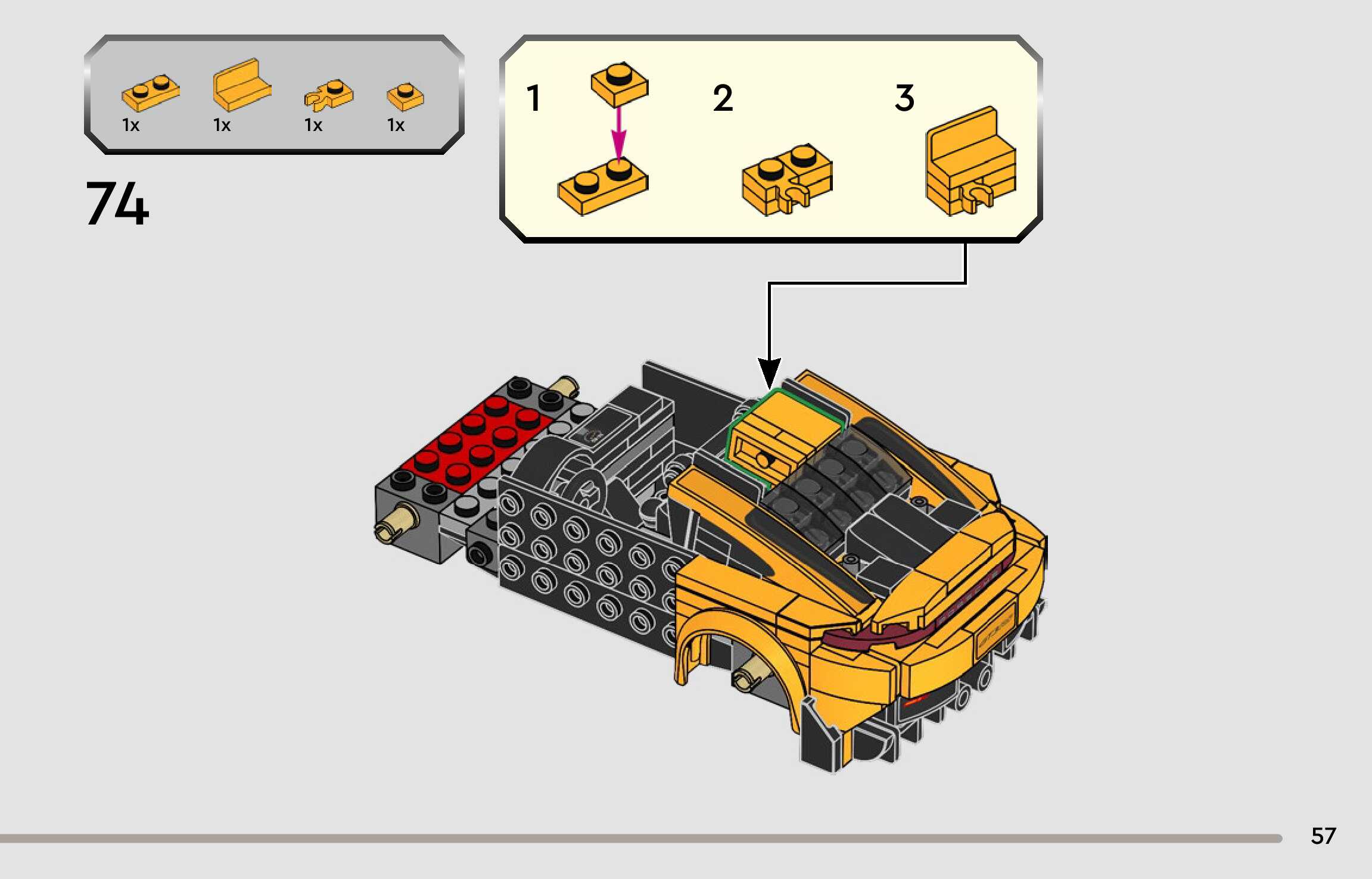 1x 1x 1x 1x

74

1

2

3

57