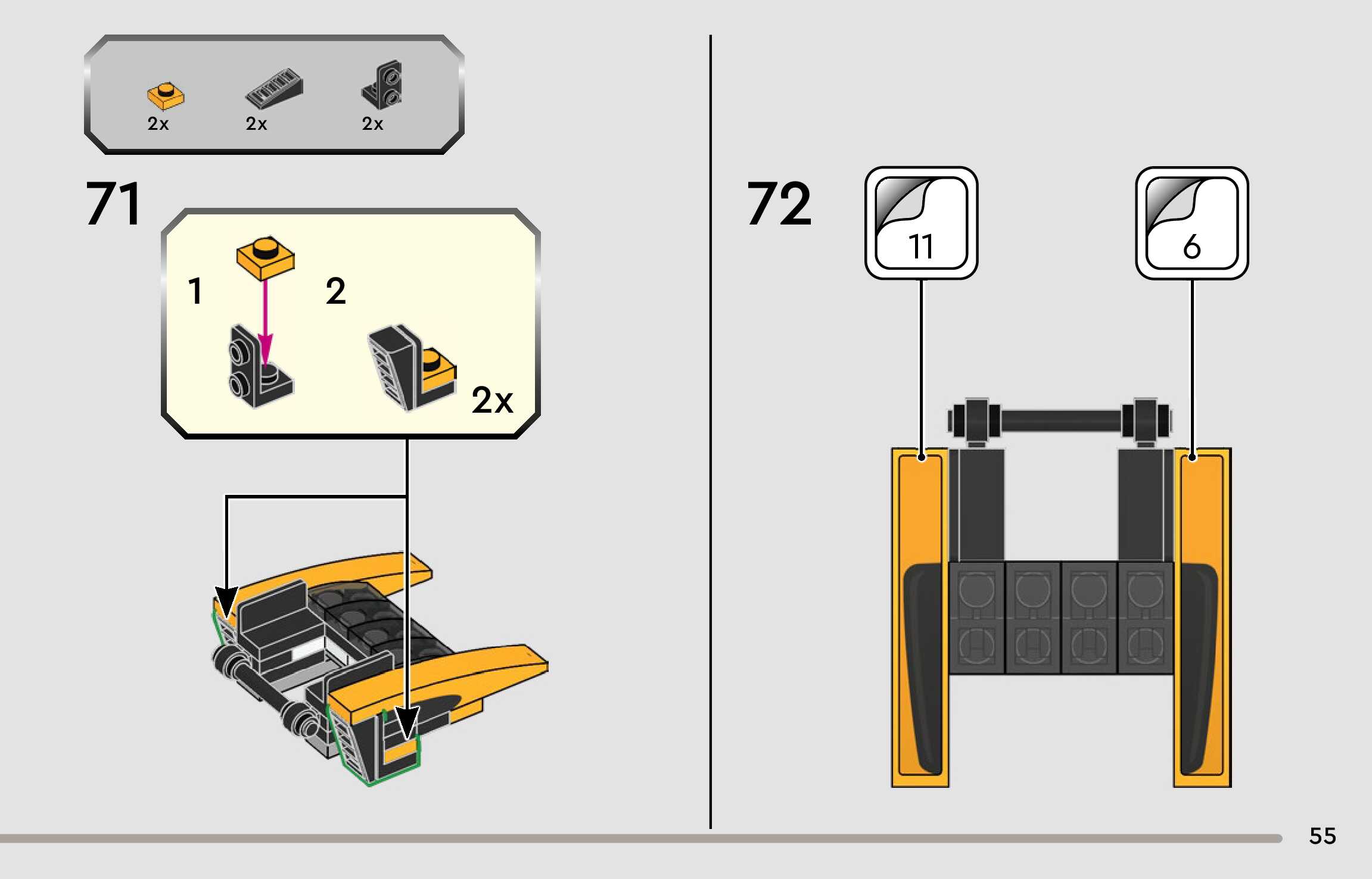 2x 2x 2x

71

1

2

2x

72

11

6

55