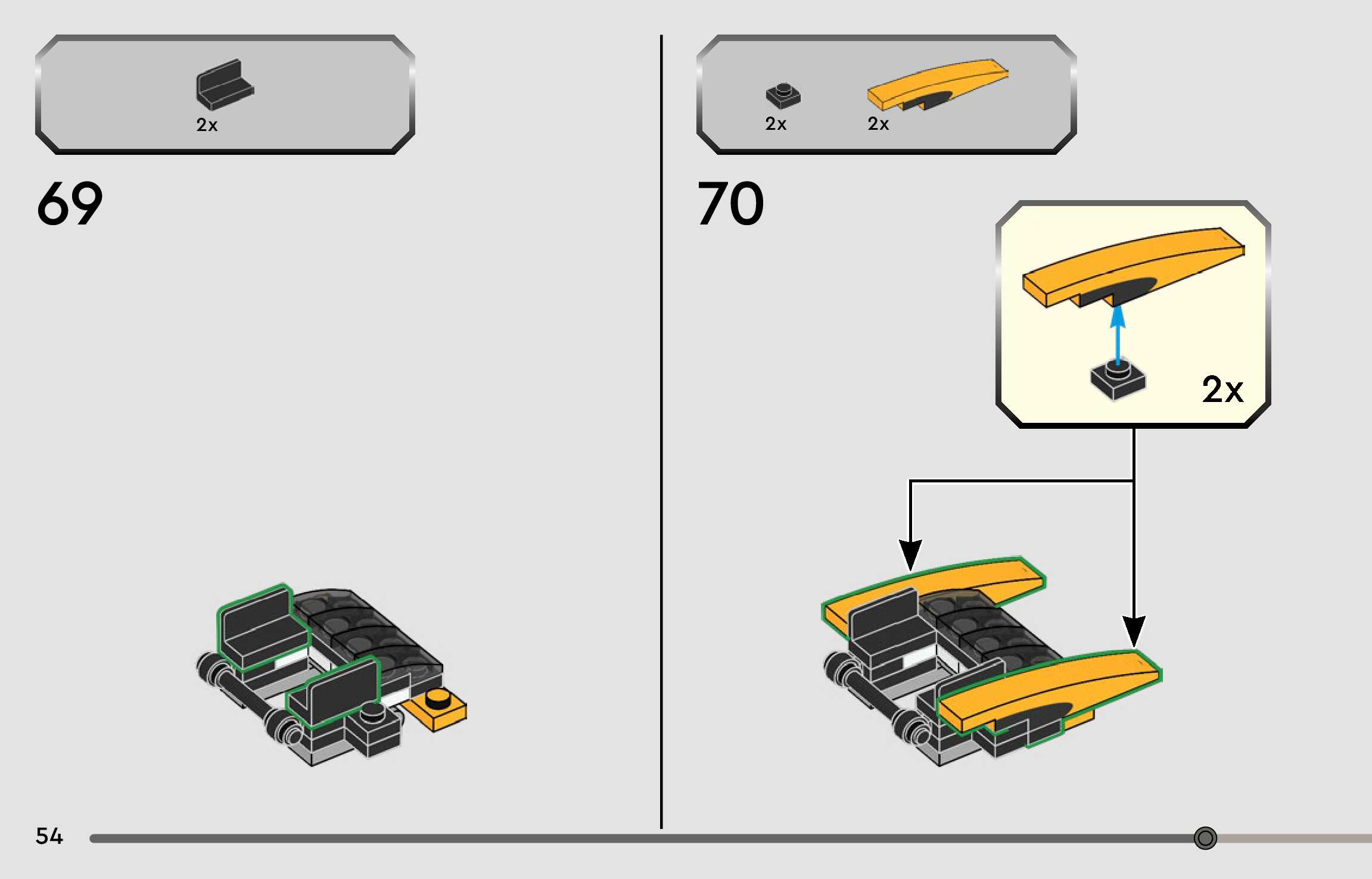 2x

69

2x
2x

70

2x

54