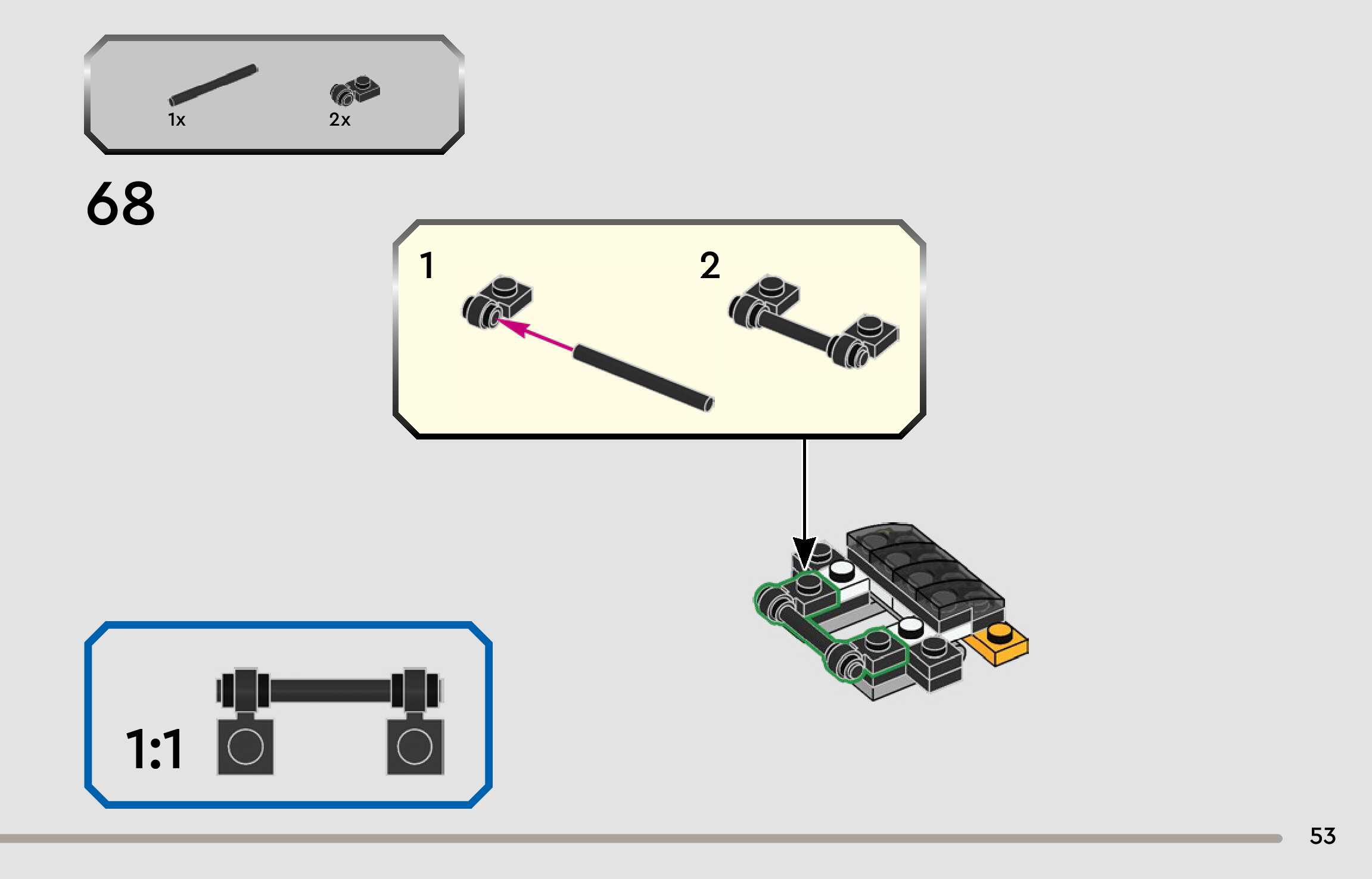 1x

2x

68

1

2

1:1

53