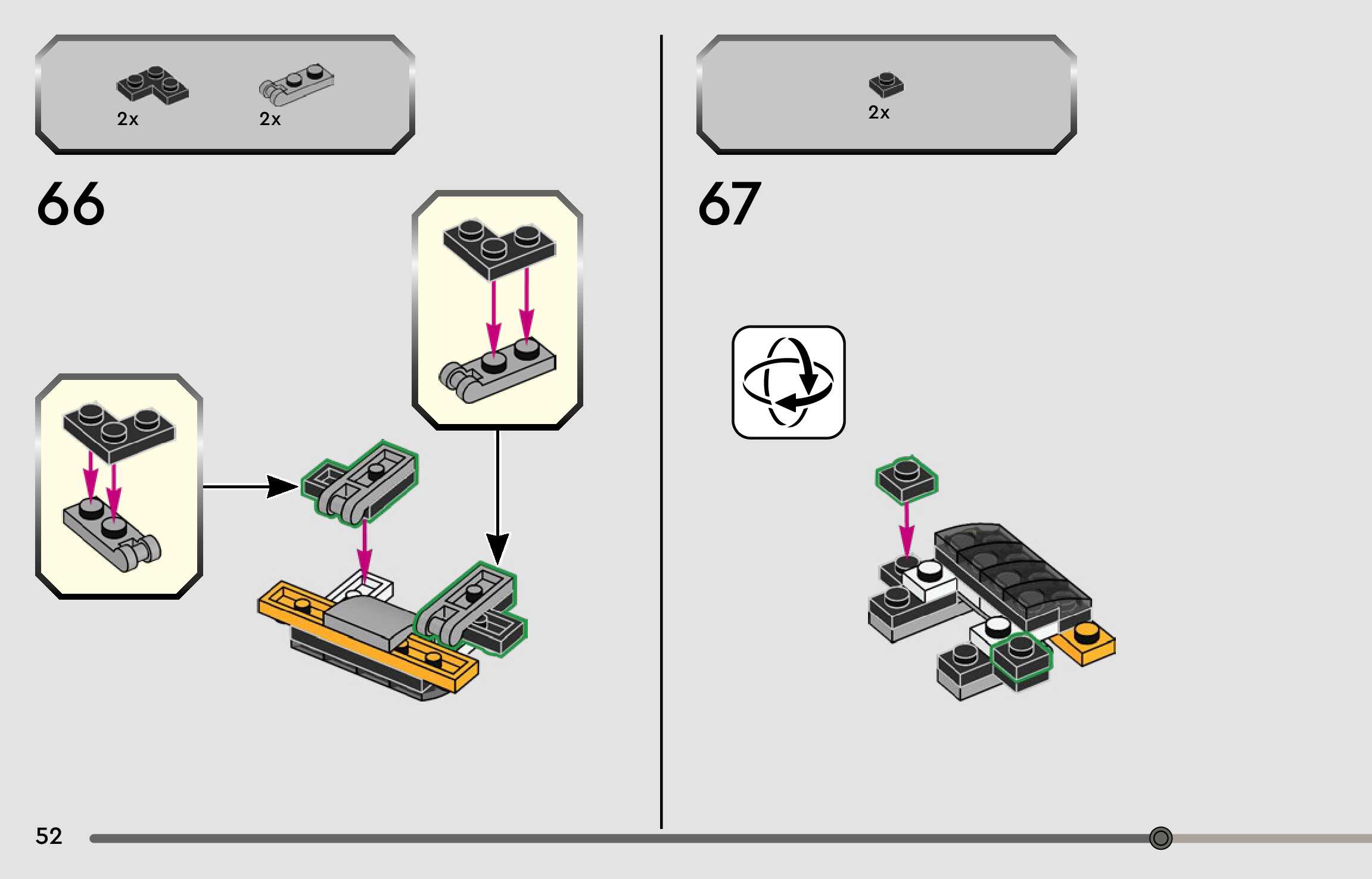 2x 2x

66

2x

67

52