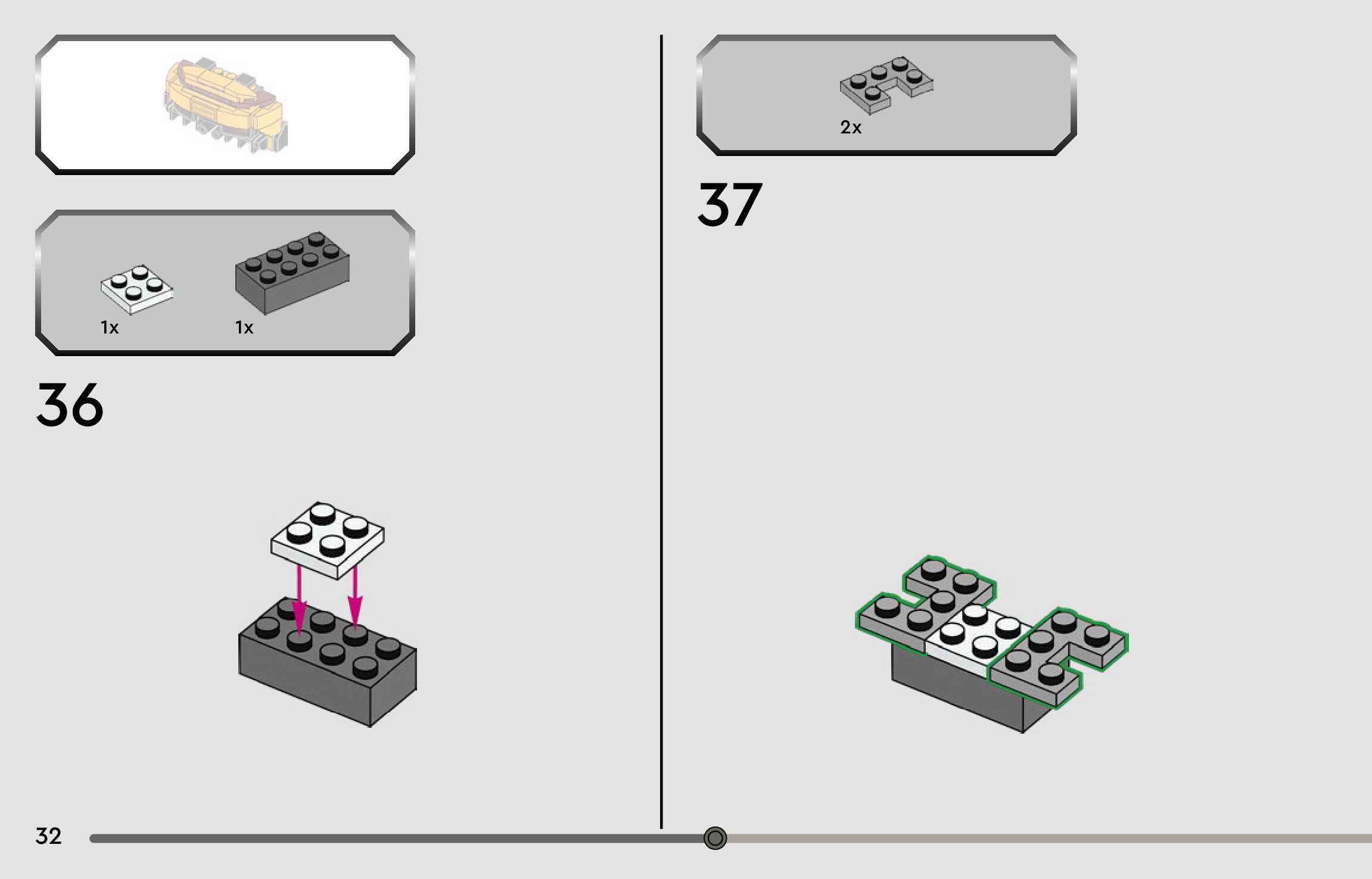 1x

1x

36

2x

37

32