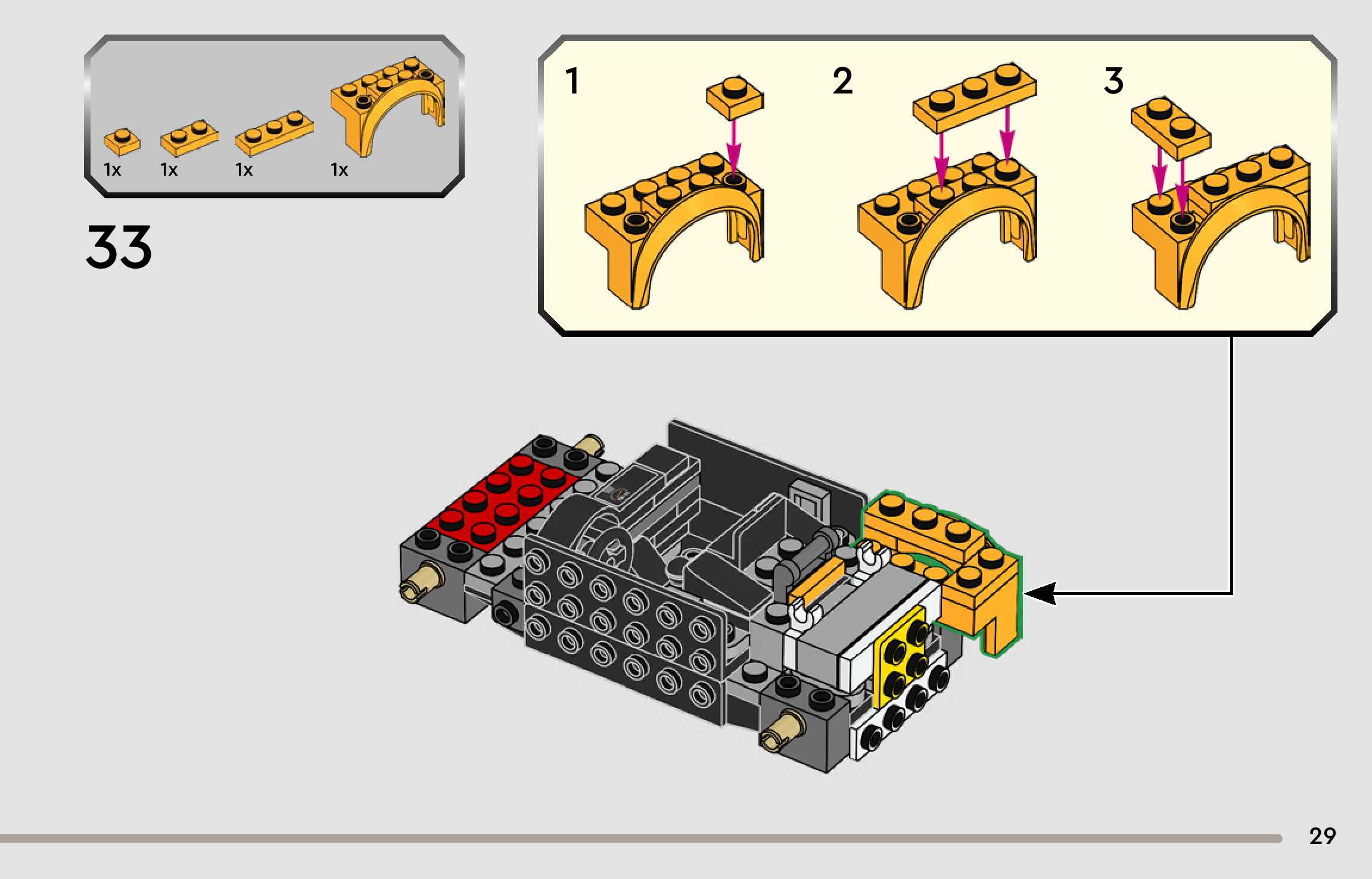 1x 1x 1x 1x

33

1

2

3

29