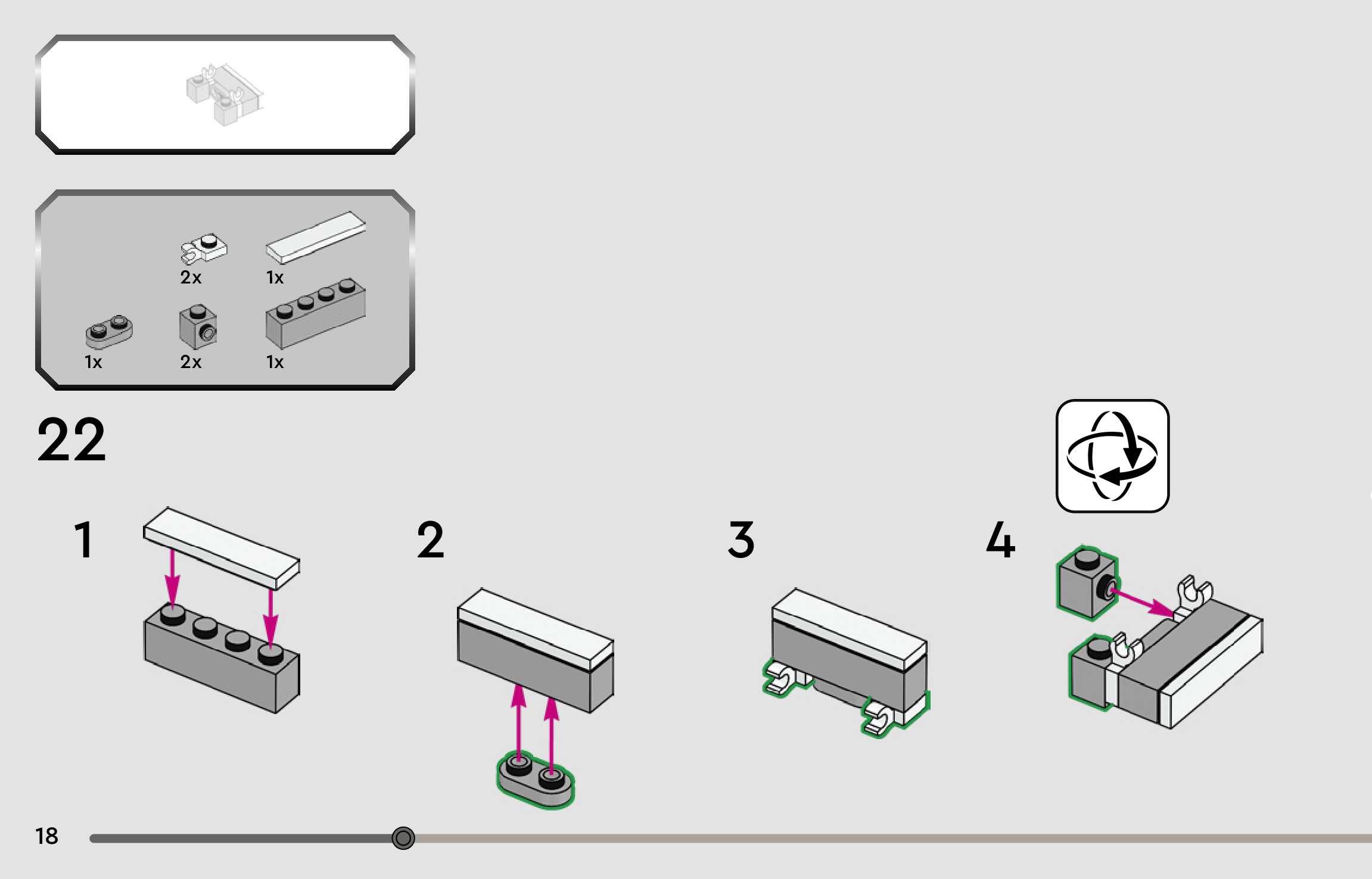 2x
1x
1x
2x
1x

22

1

2

3

4

18