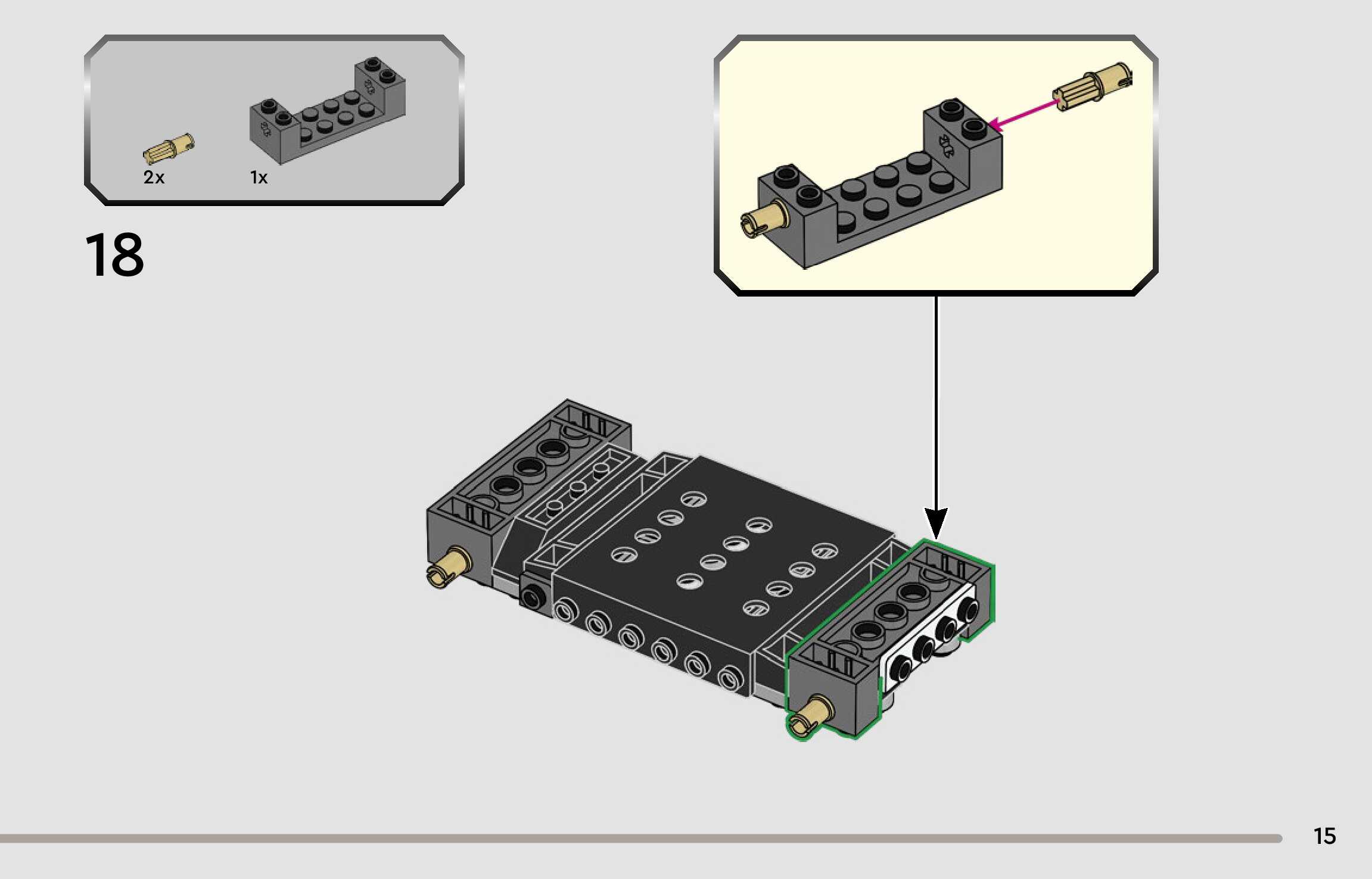 2x 1x

18

15