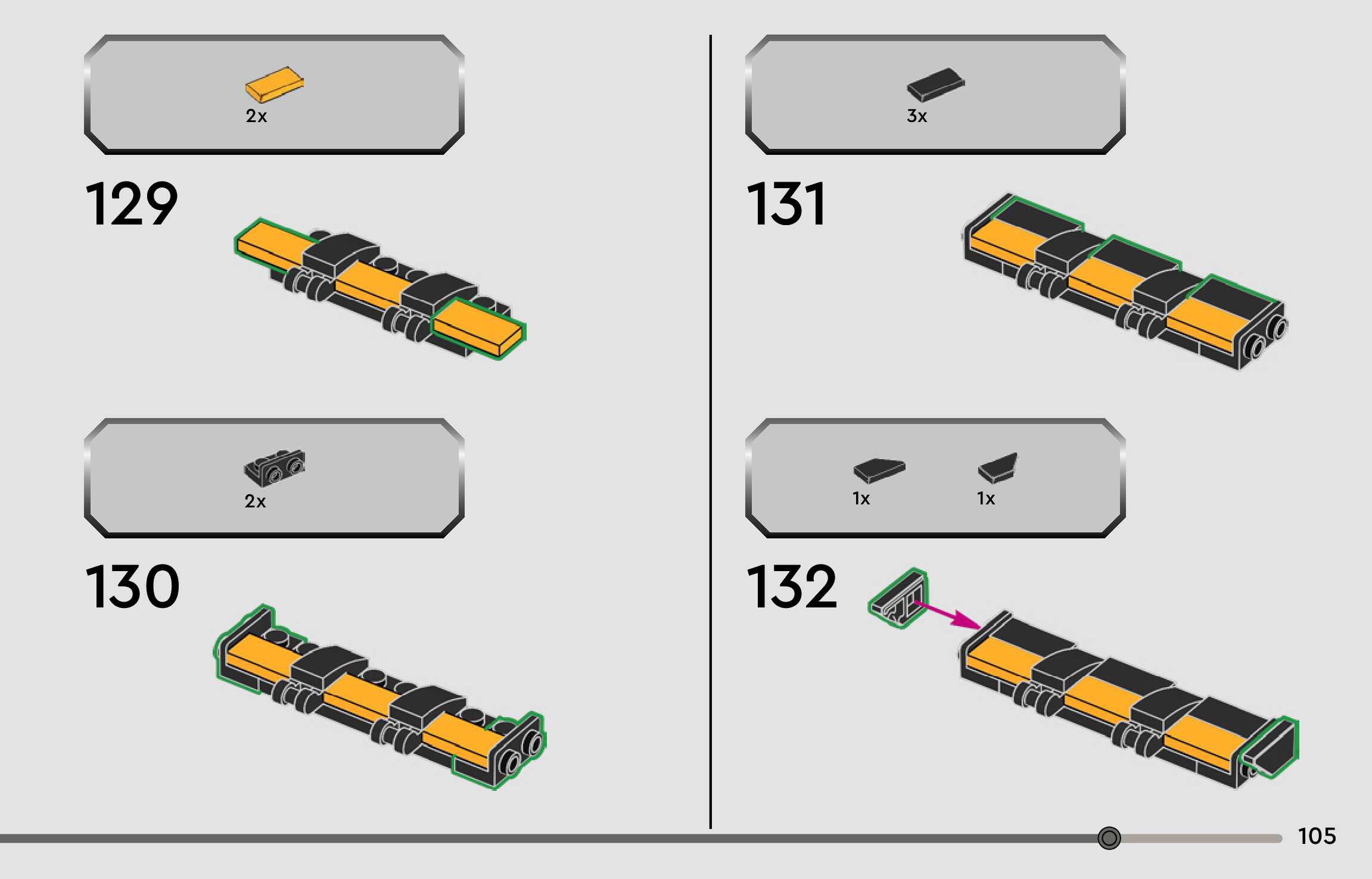 2x

129

2x

130

3x

131

1x 1x

132

105