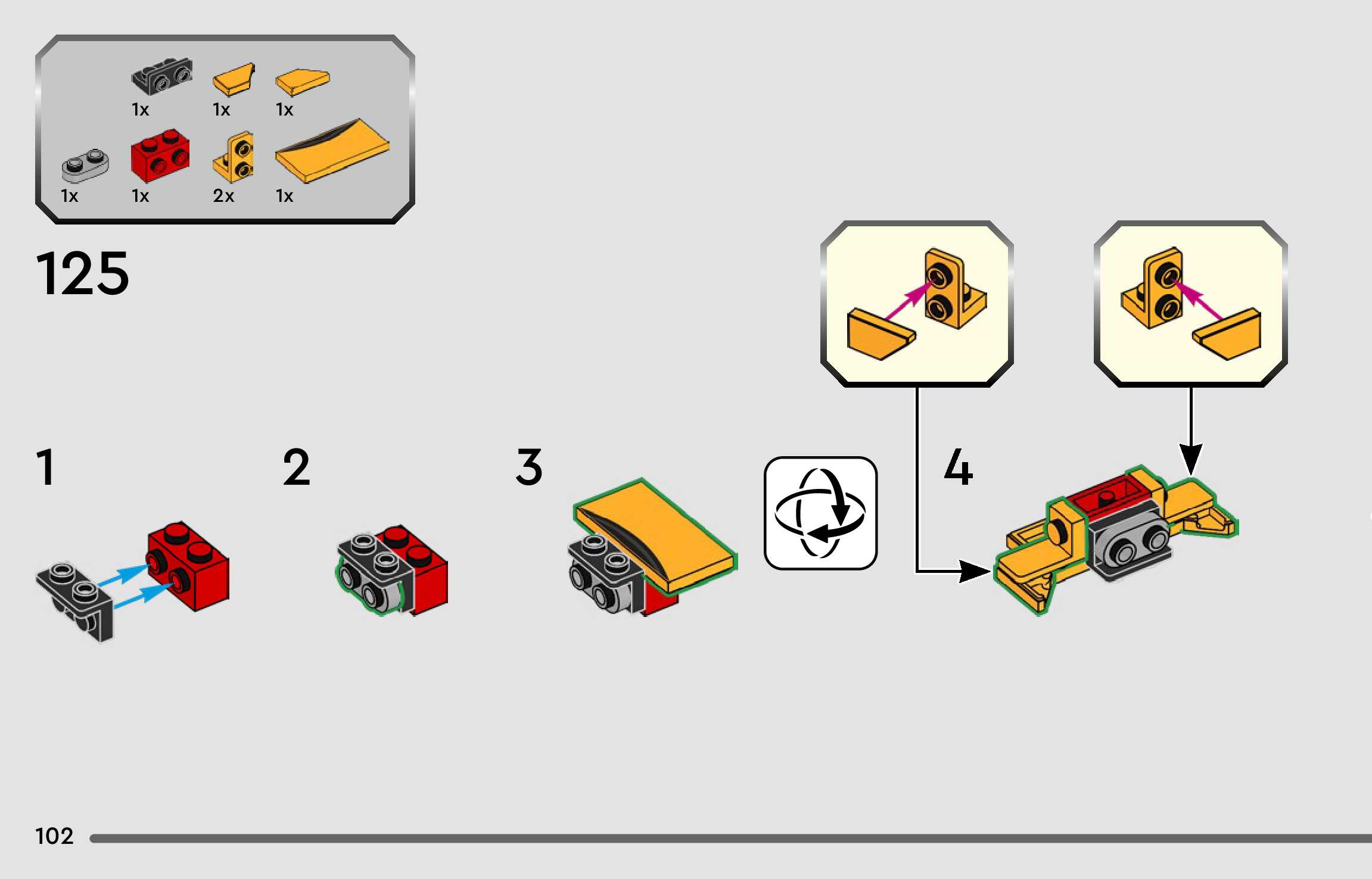 1x 1x 1x

1x 1x 2x 1x

125

1

2

3

4

102