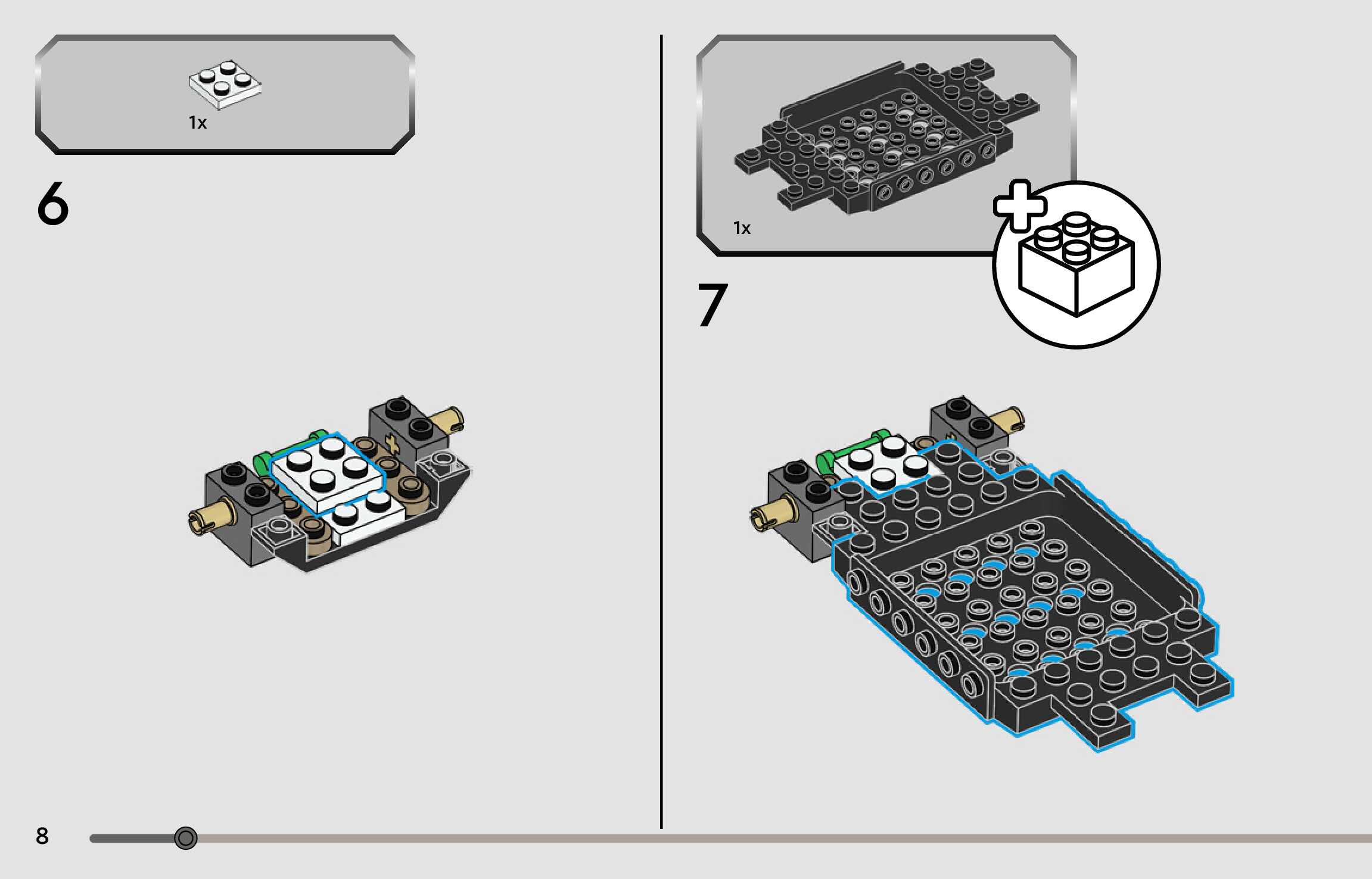 1x

6

1x

7

8