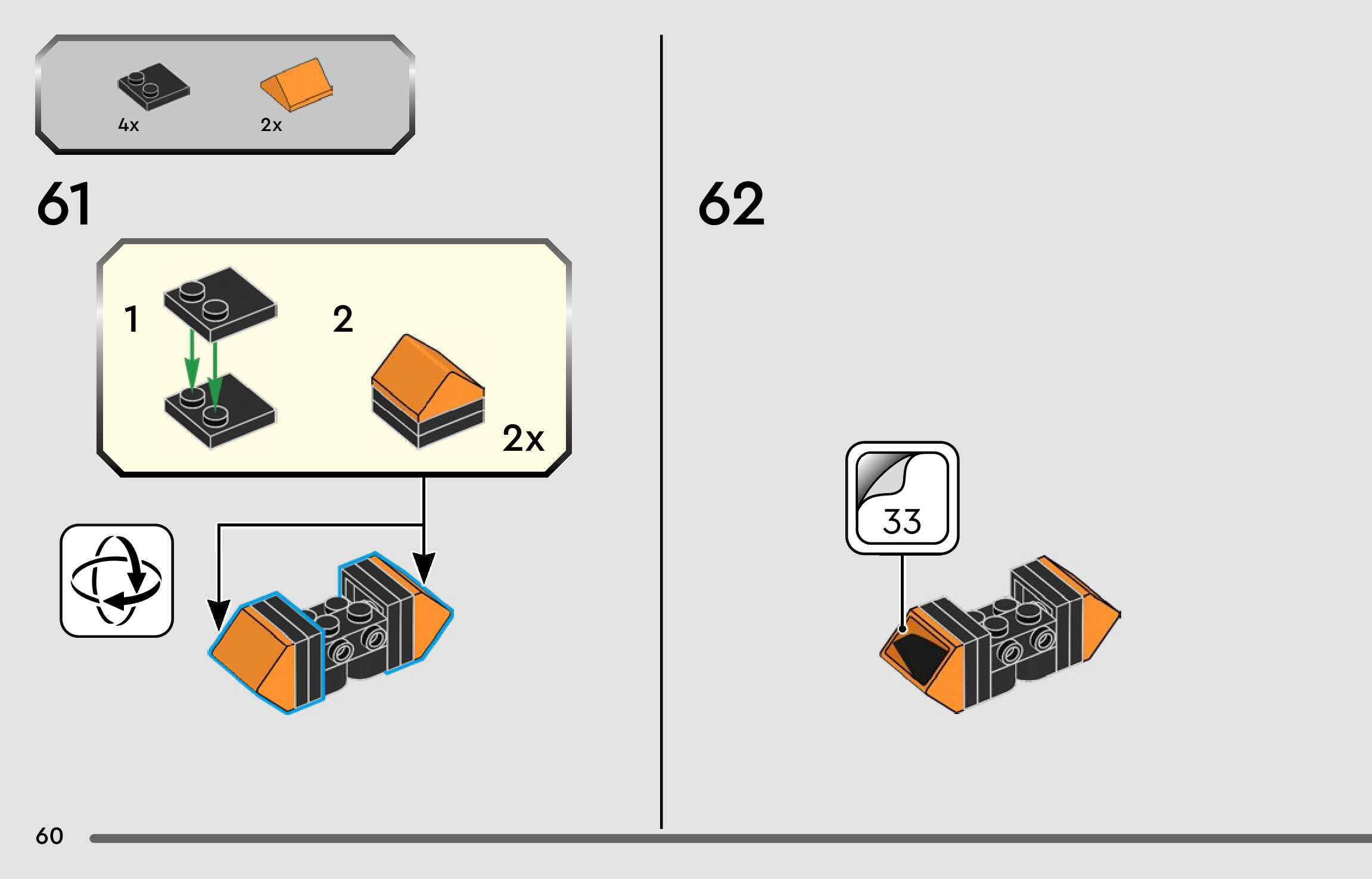 4x

2x

61

1

2

2x

62

33

60