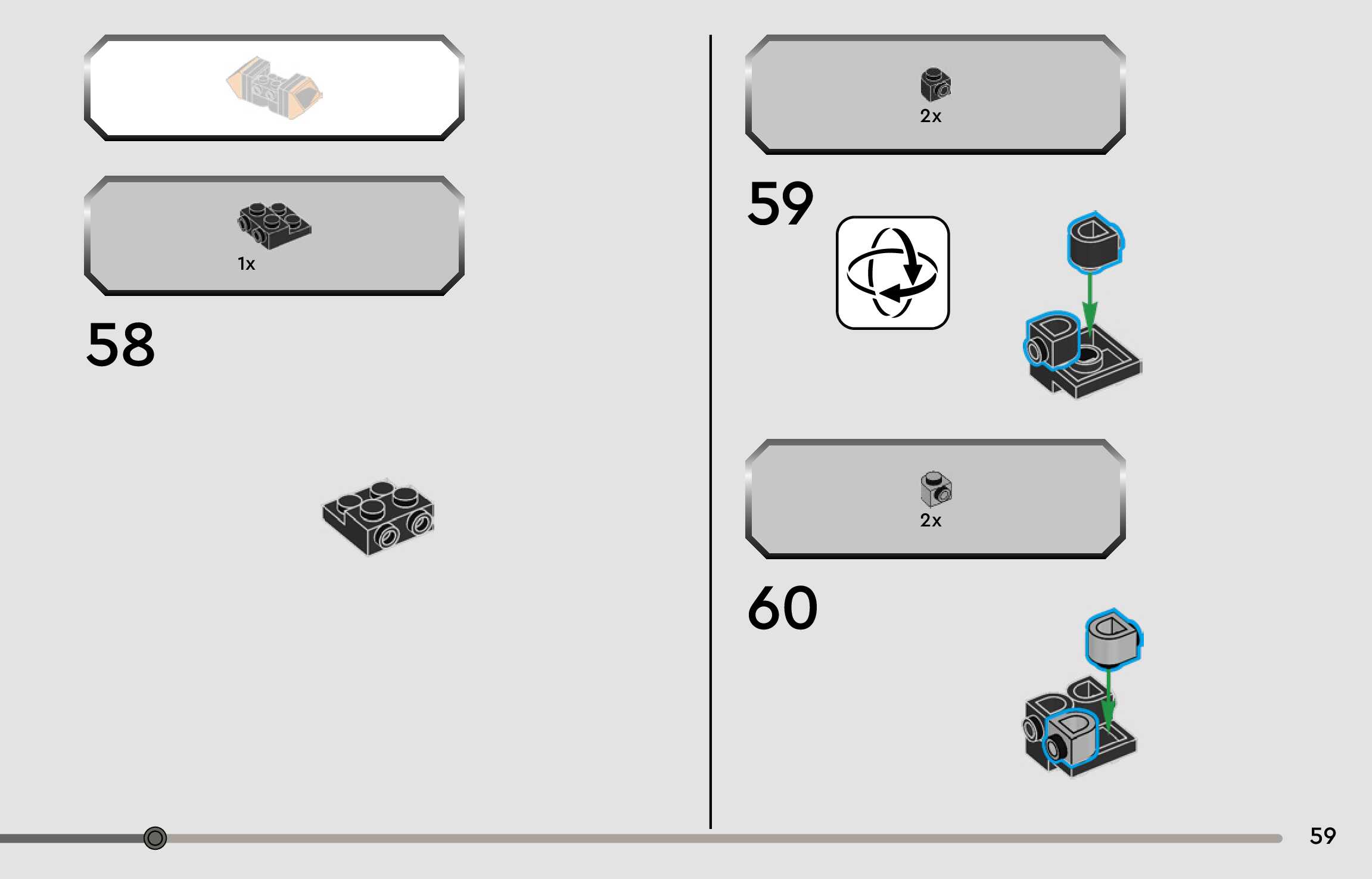 1x

58

2x

59

2x

60

59