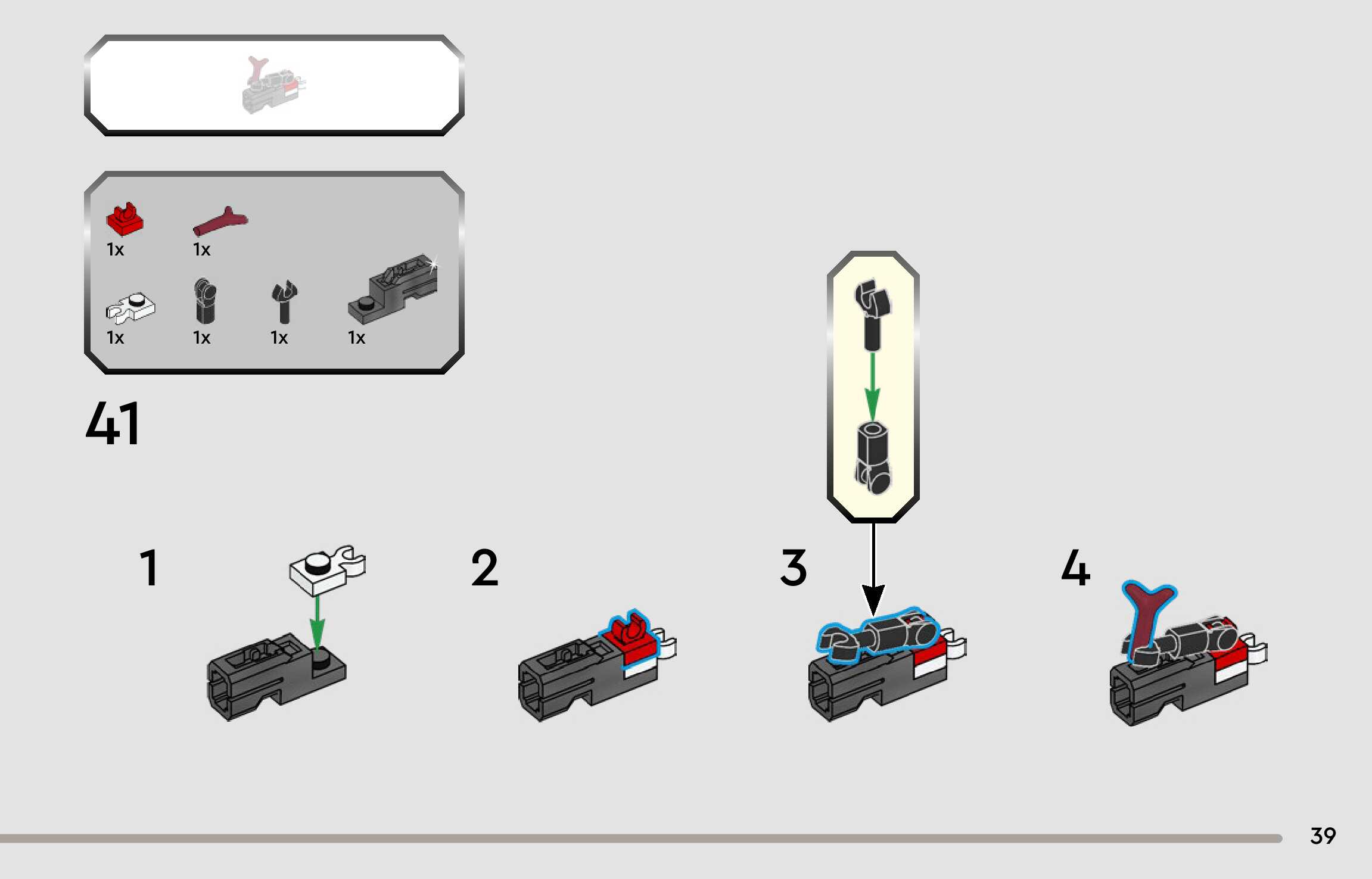 1x 1x

1x 1x 1x 1x

41

1

2

3

4

39