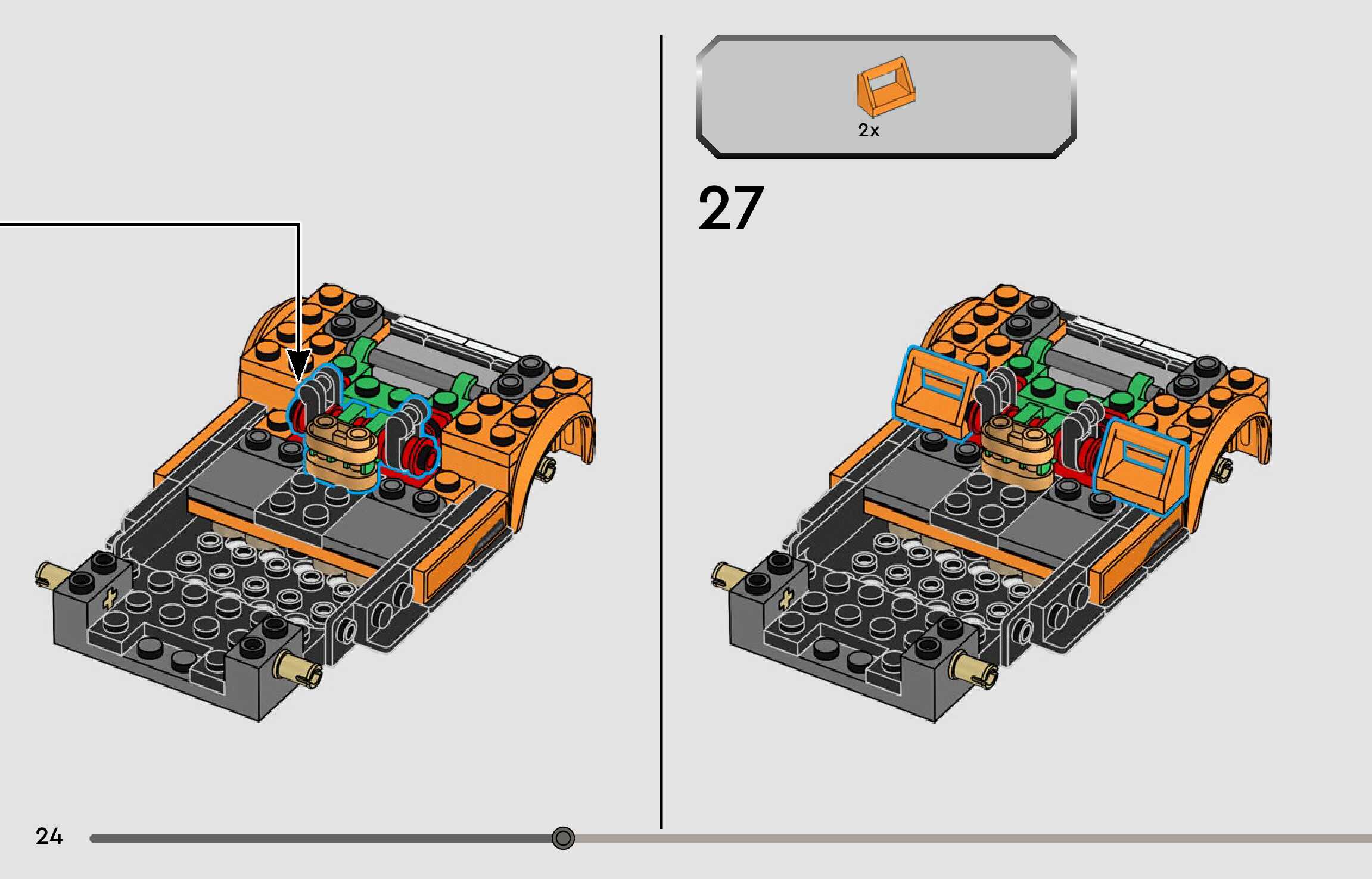 2x

27

24