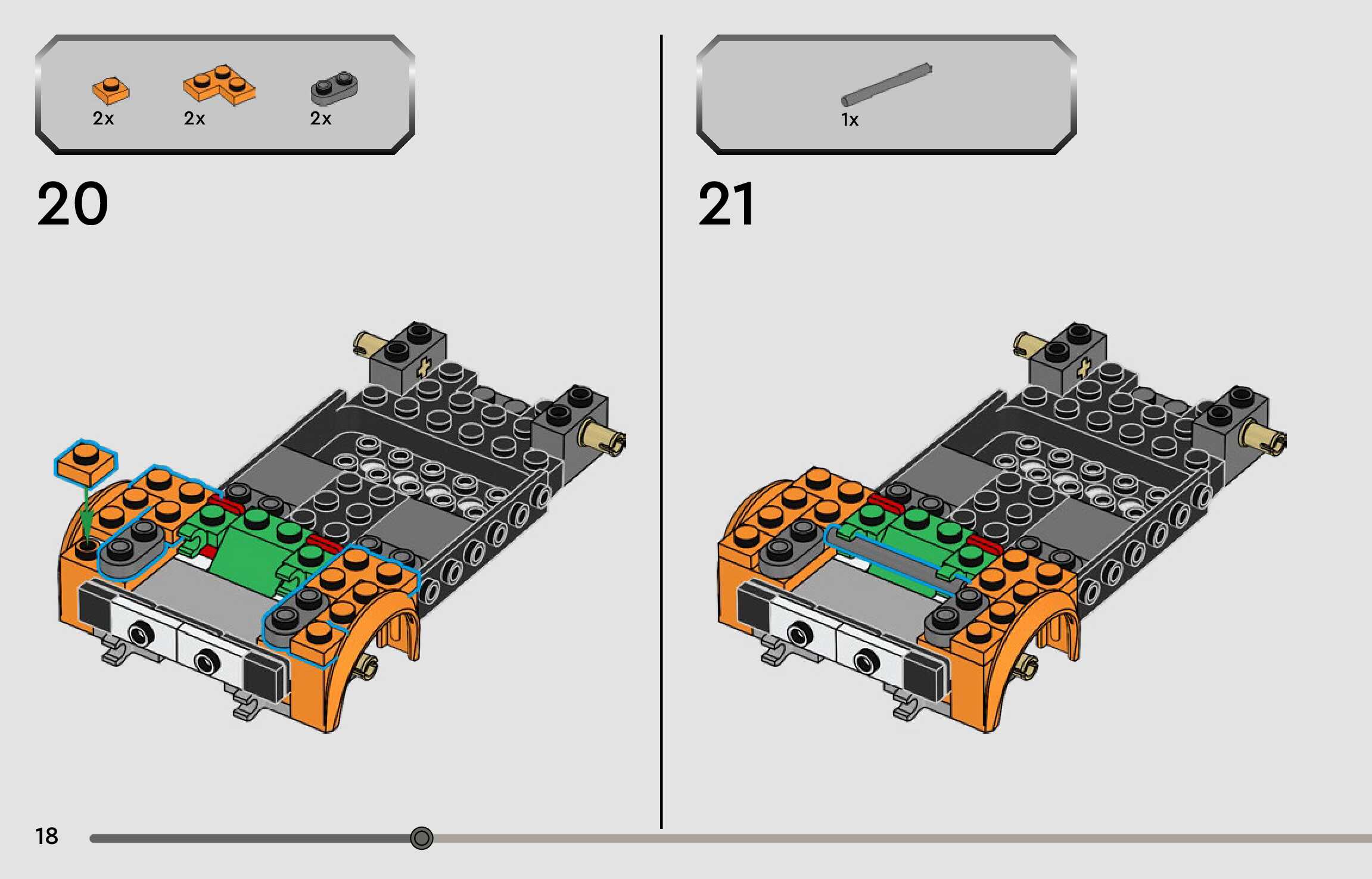 2x
2x
2x

20

1x

21

18