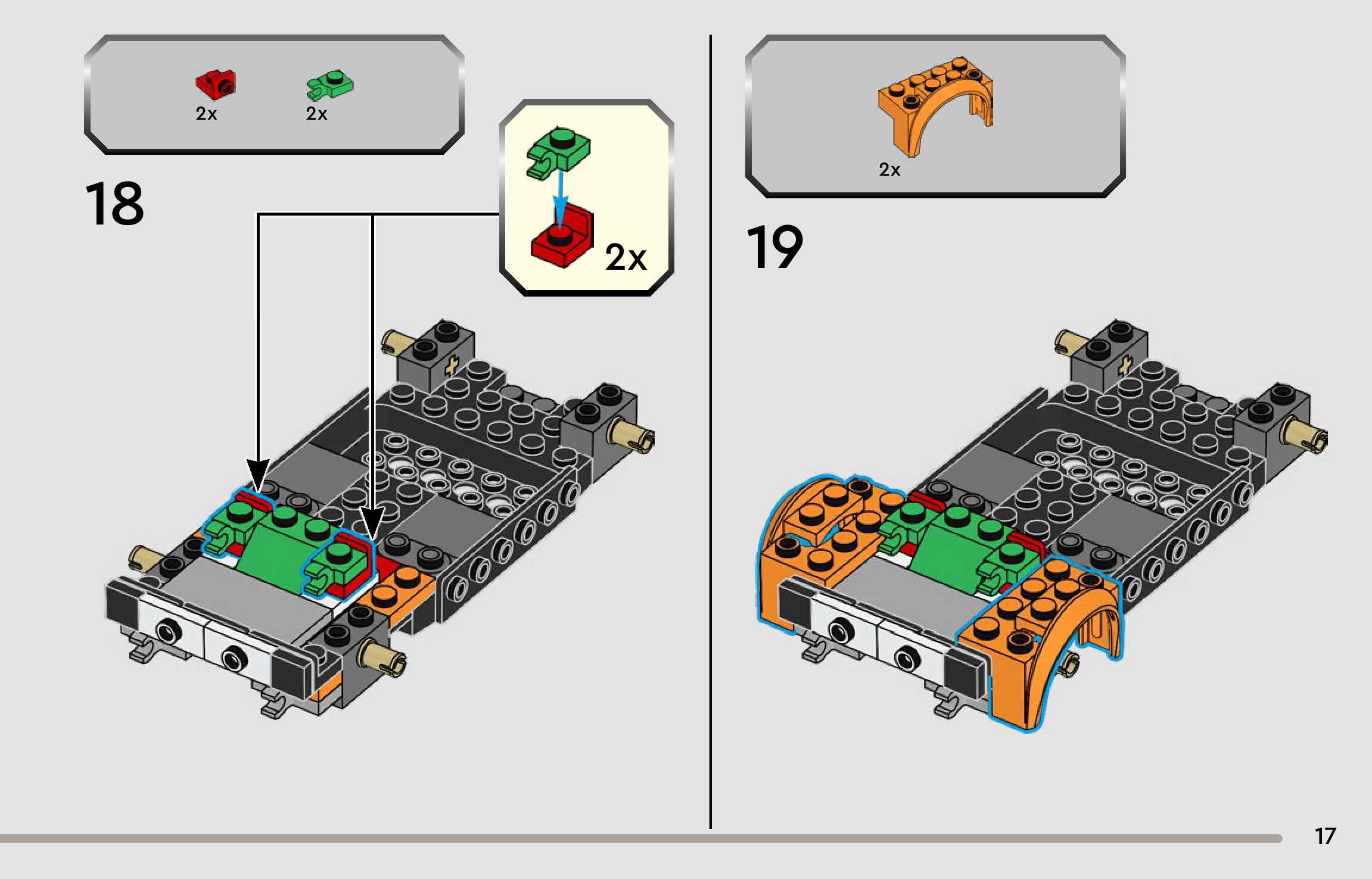 2x 2x

18

2x

2x

19

17