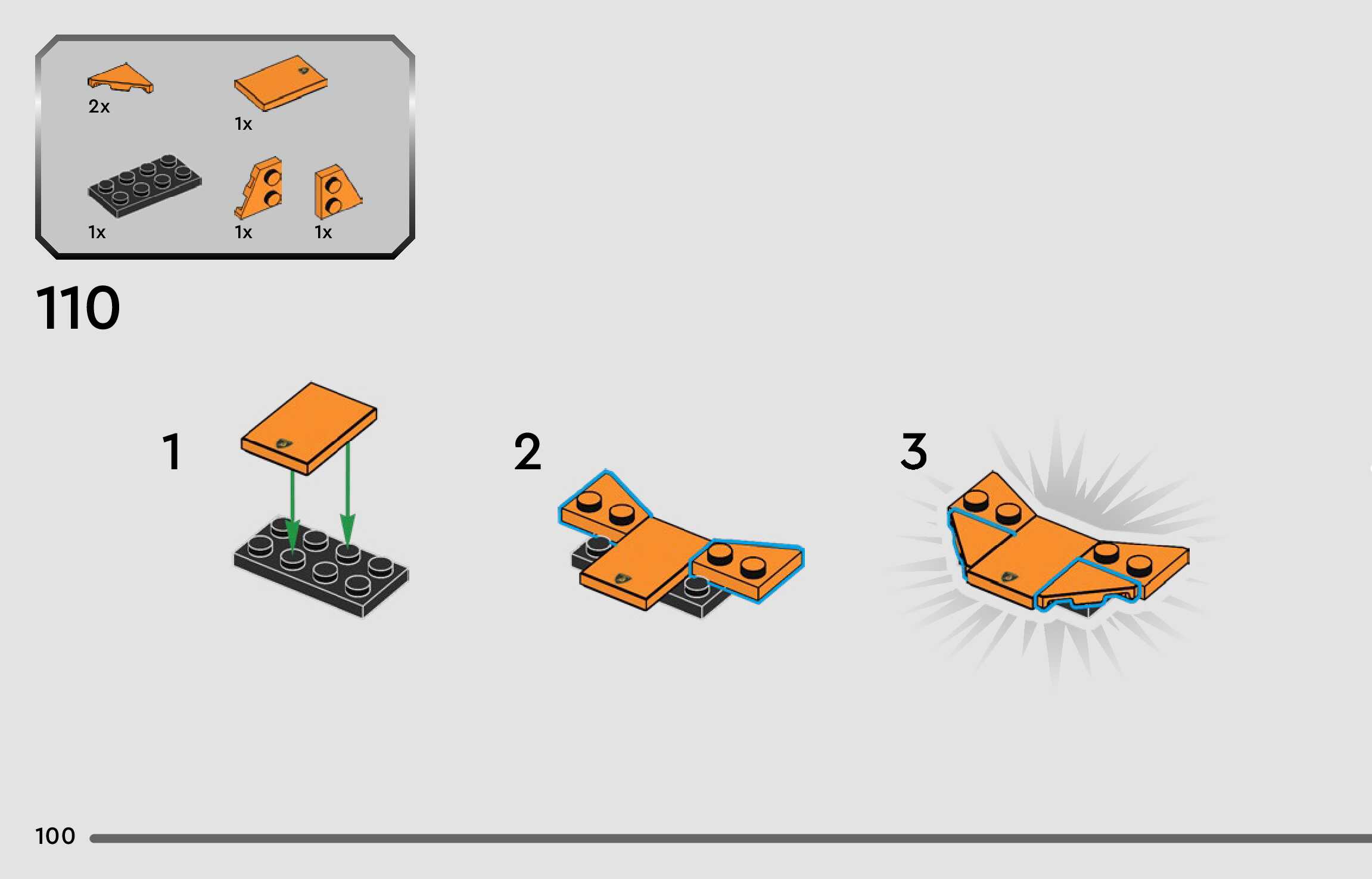 2x

1x

1x

1x

1x

110

1

2

3

100