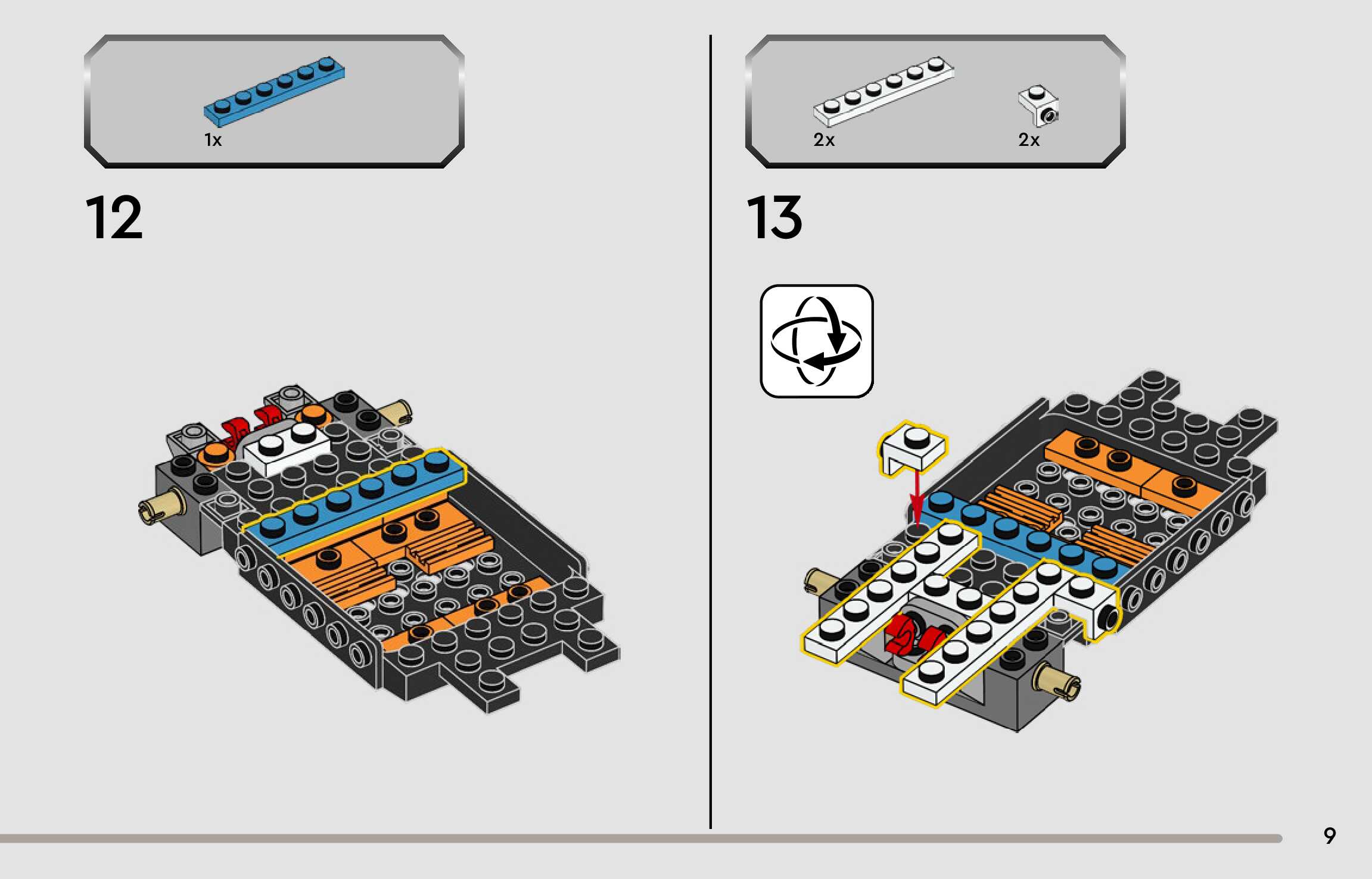 1x

12

2x

2x

13

9