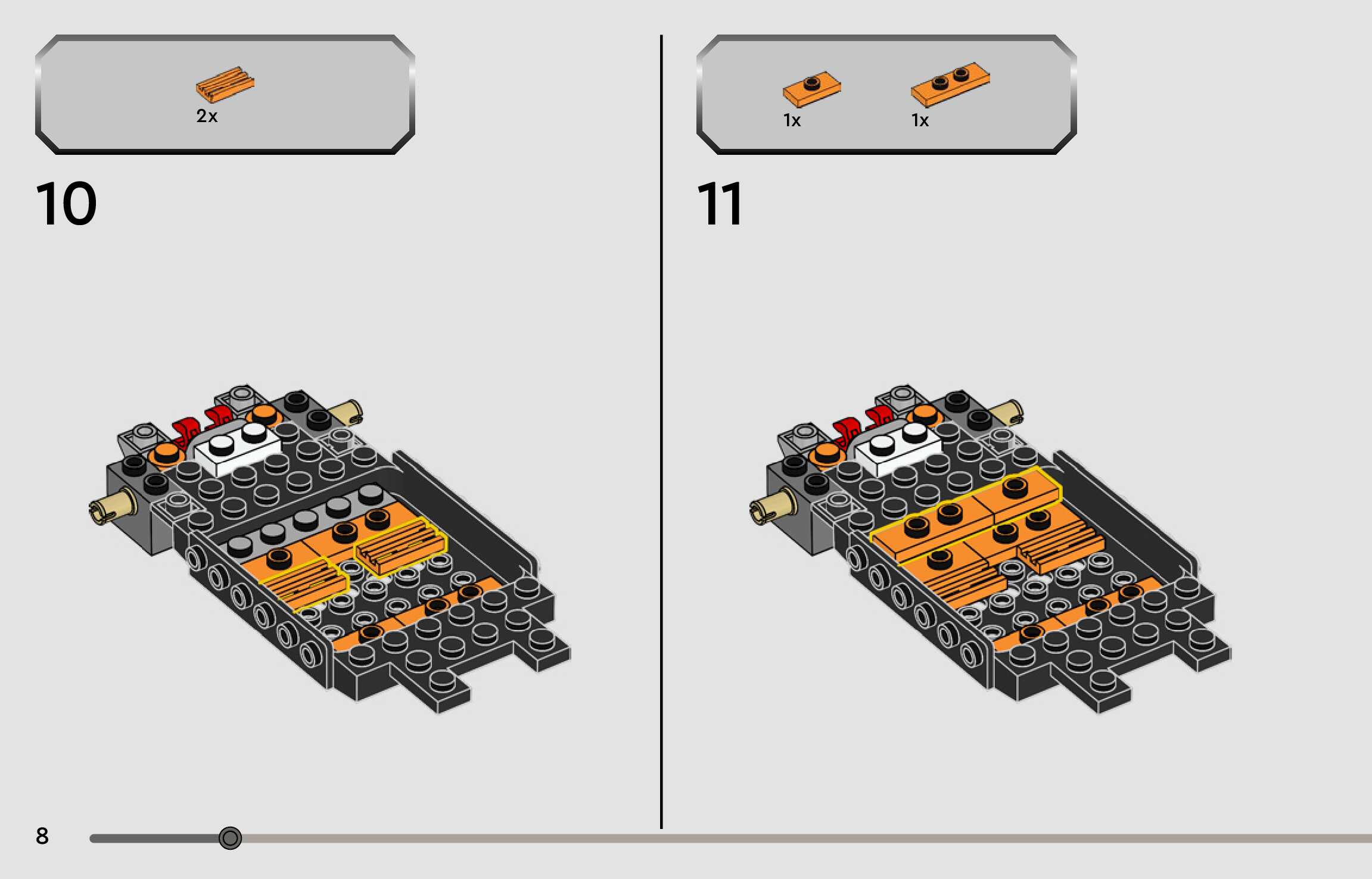 2x

10

1x

1x

11

8