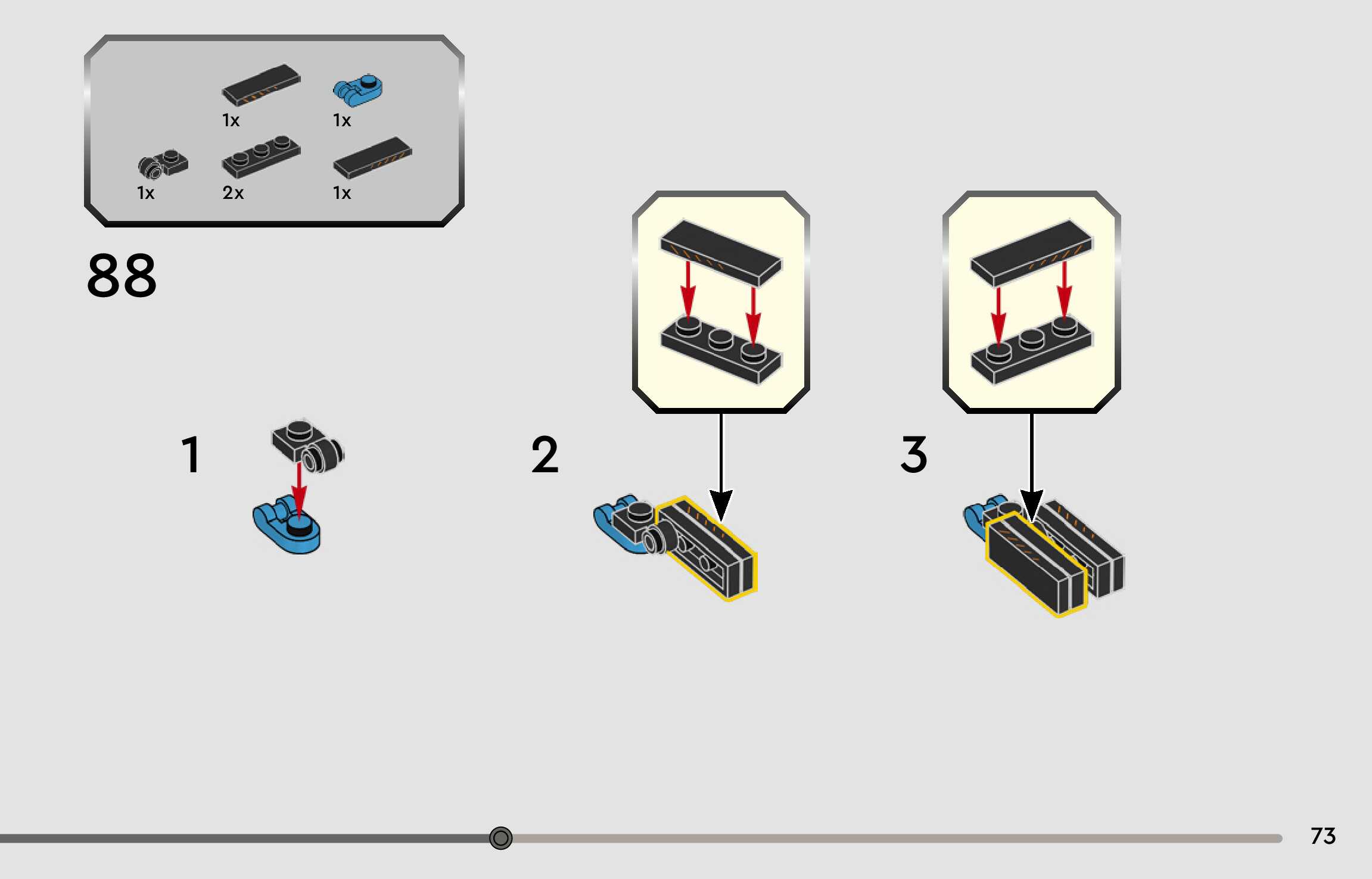 1x 1x

1x 2x 1x

88

1

2

3

73