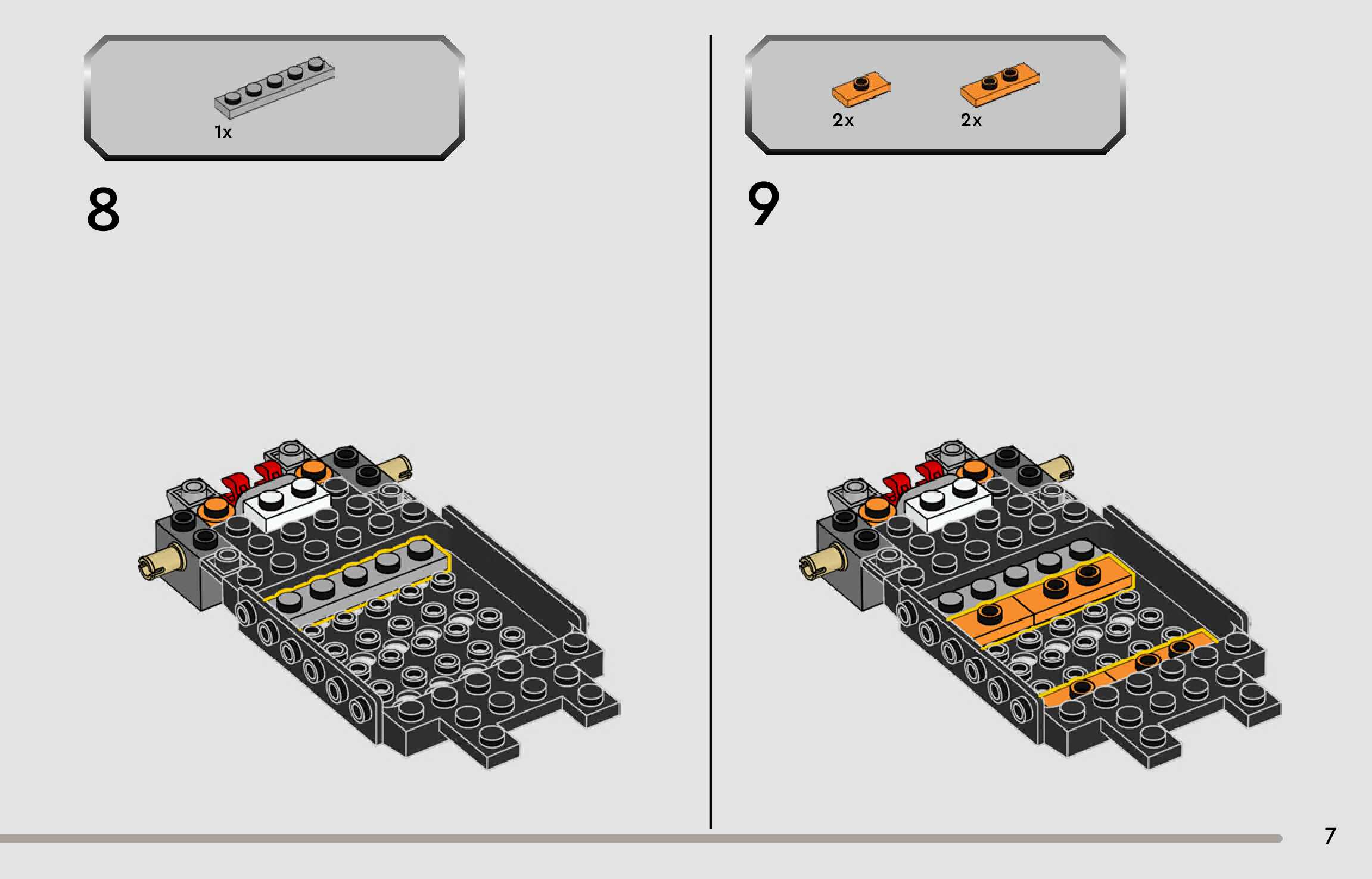 1x

8

2x 2x

9

7