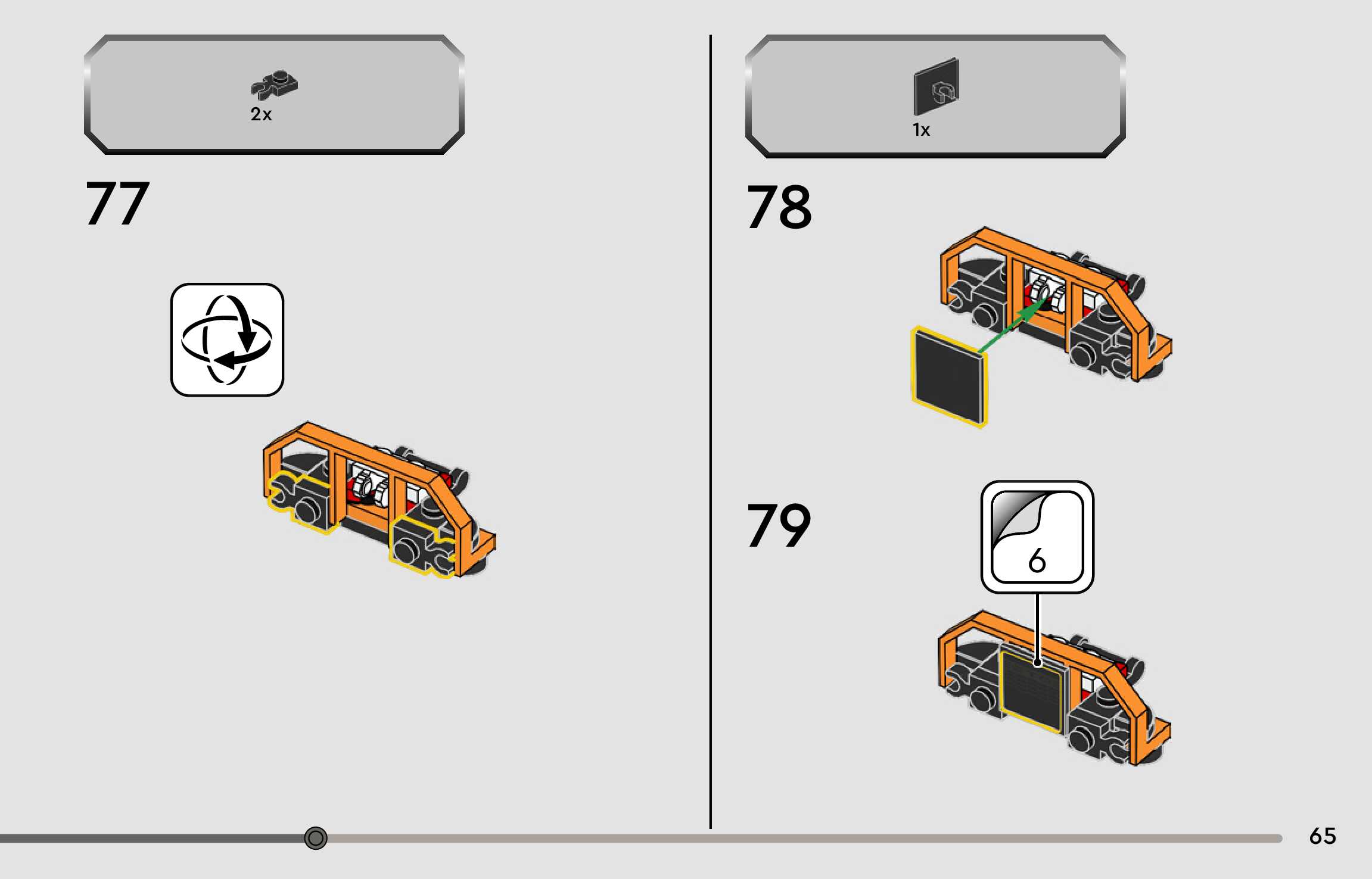 2x

77

1x

78

79

6

65