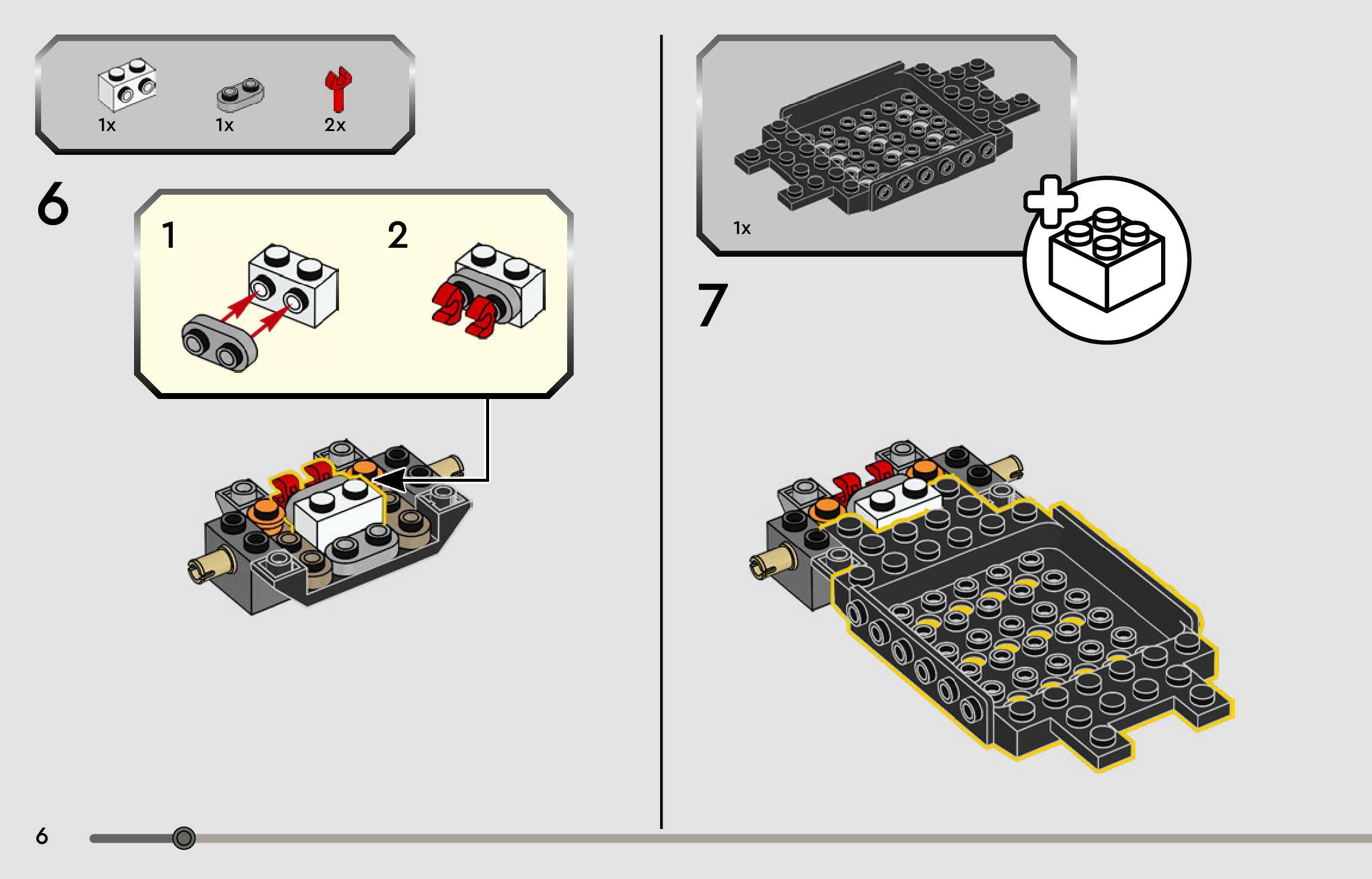 1x
1x
2x

6

1
2

1x

7

6