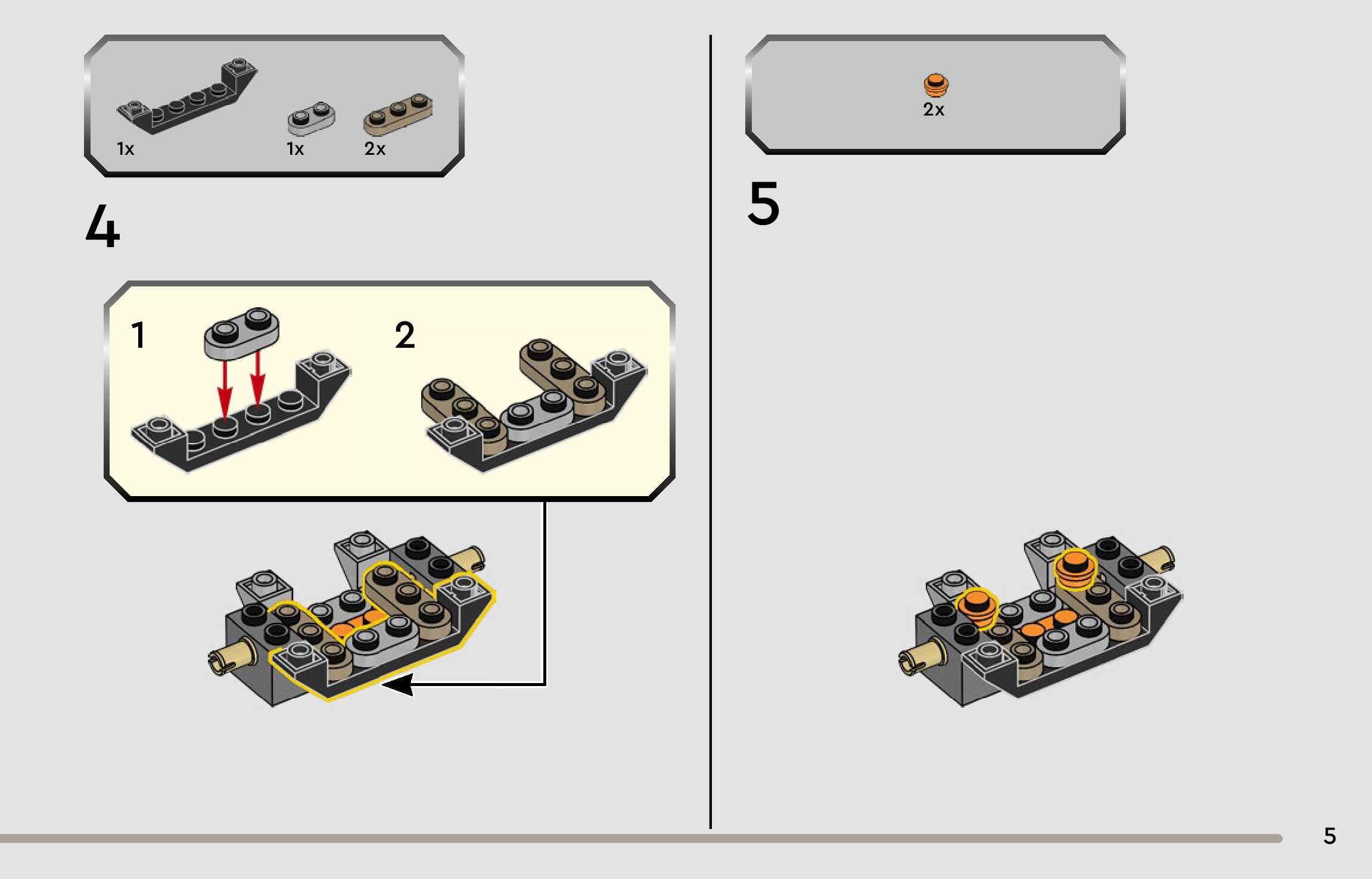 1x 1x 2x

4

1

2

2x

5

5