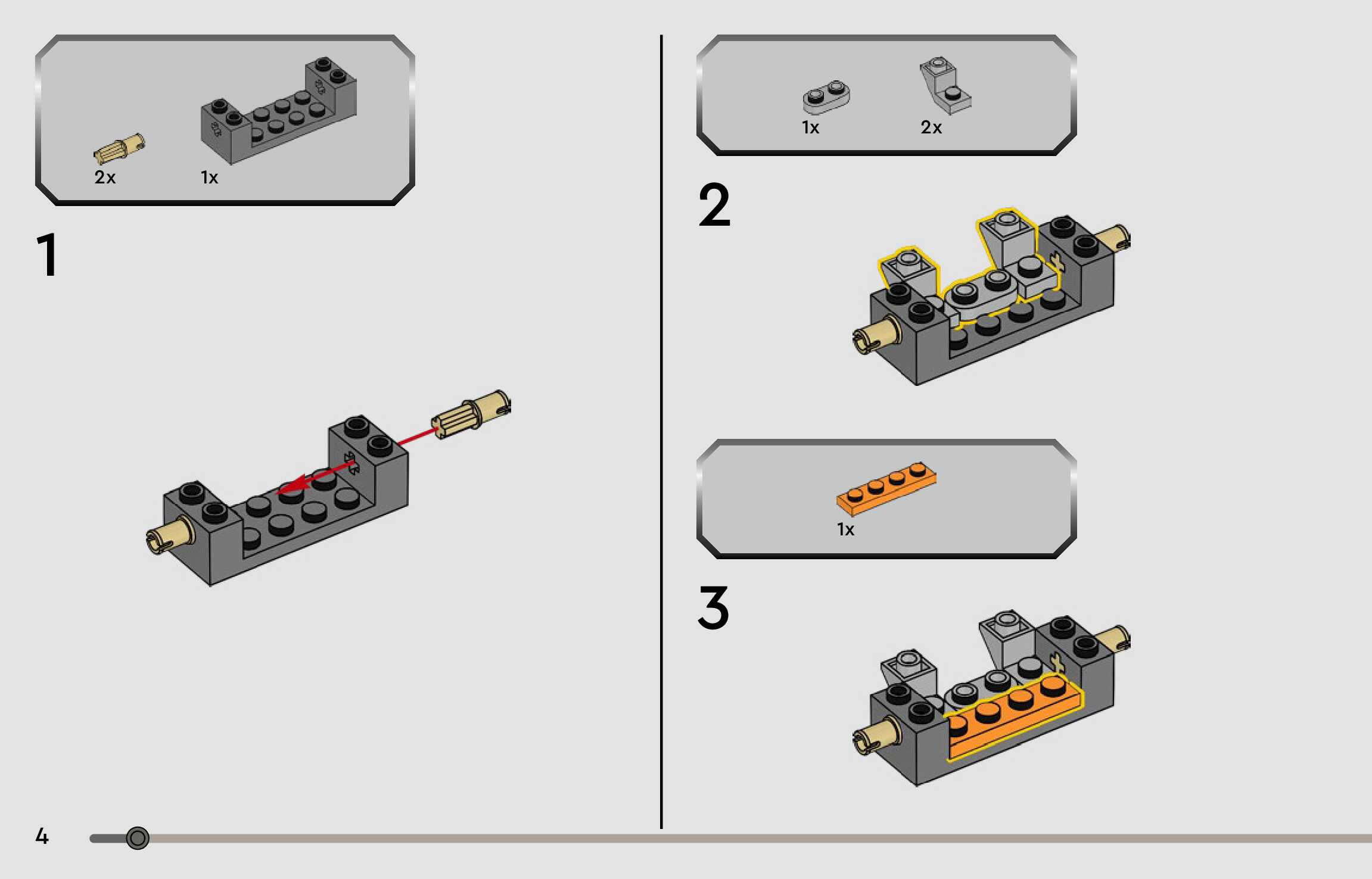 2x 1x

1

1x 2x

2

1x

3

4