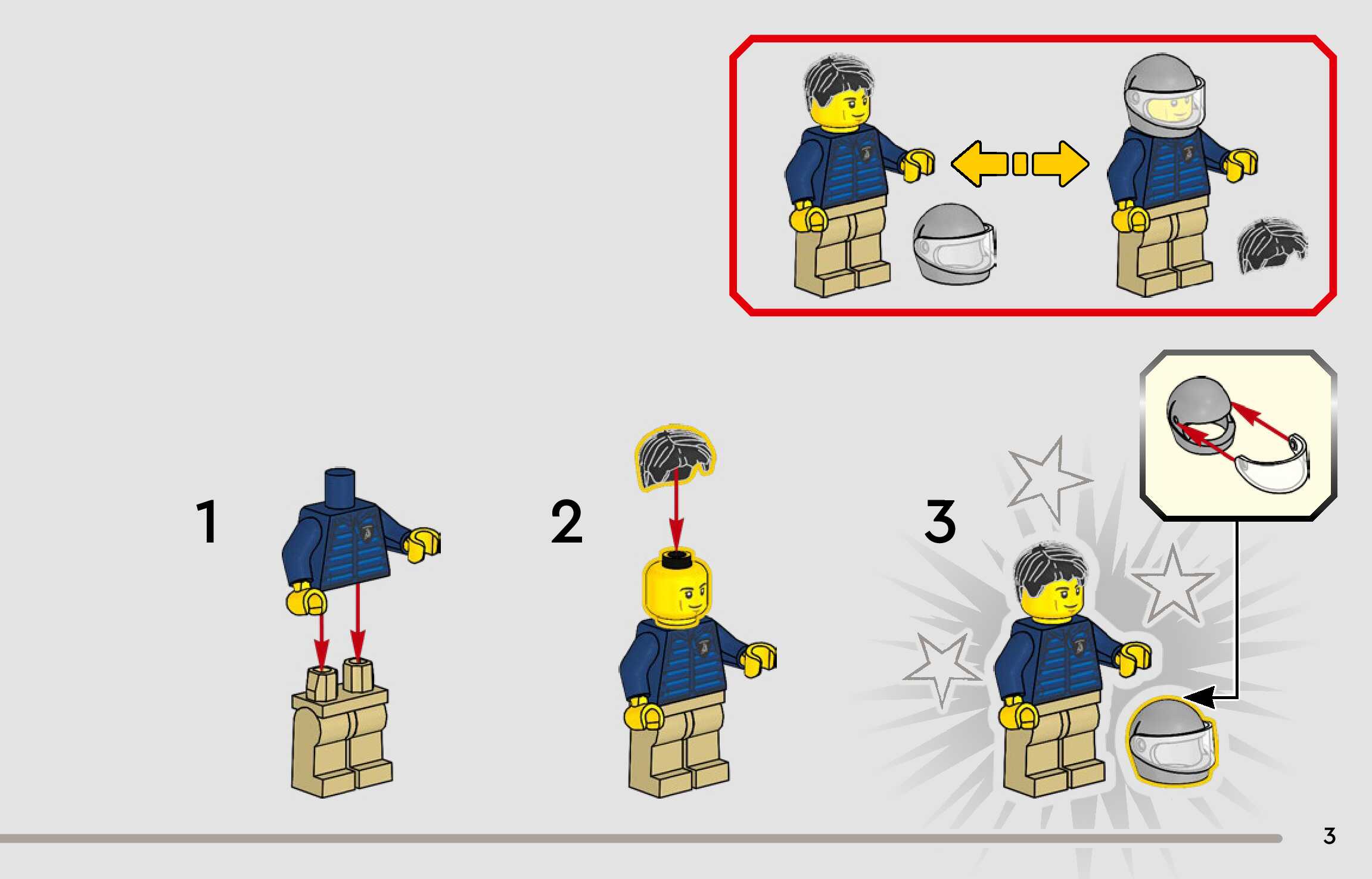 1

2

3

3