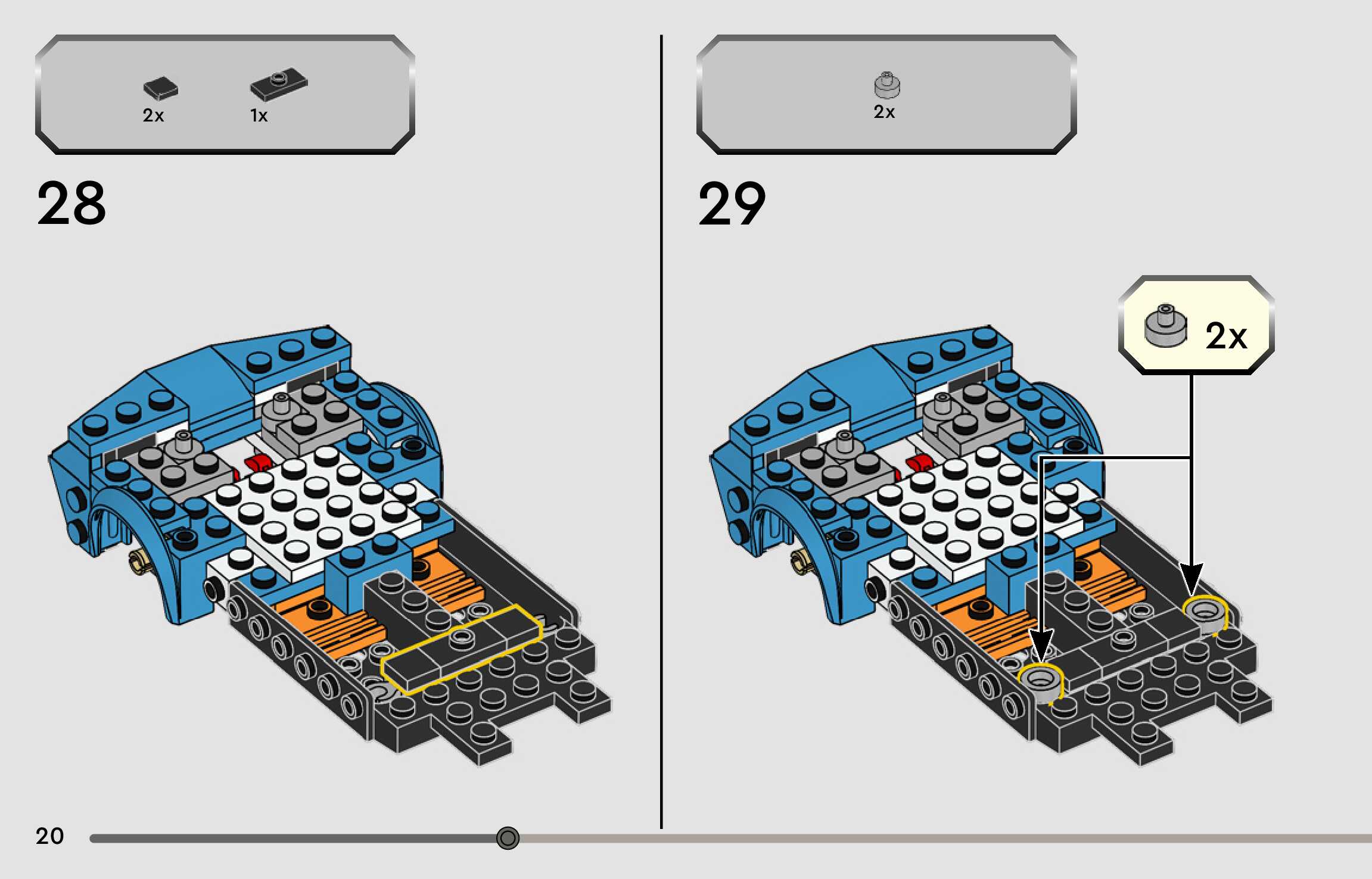 2x 1x

28

2x

29

2x

20