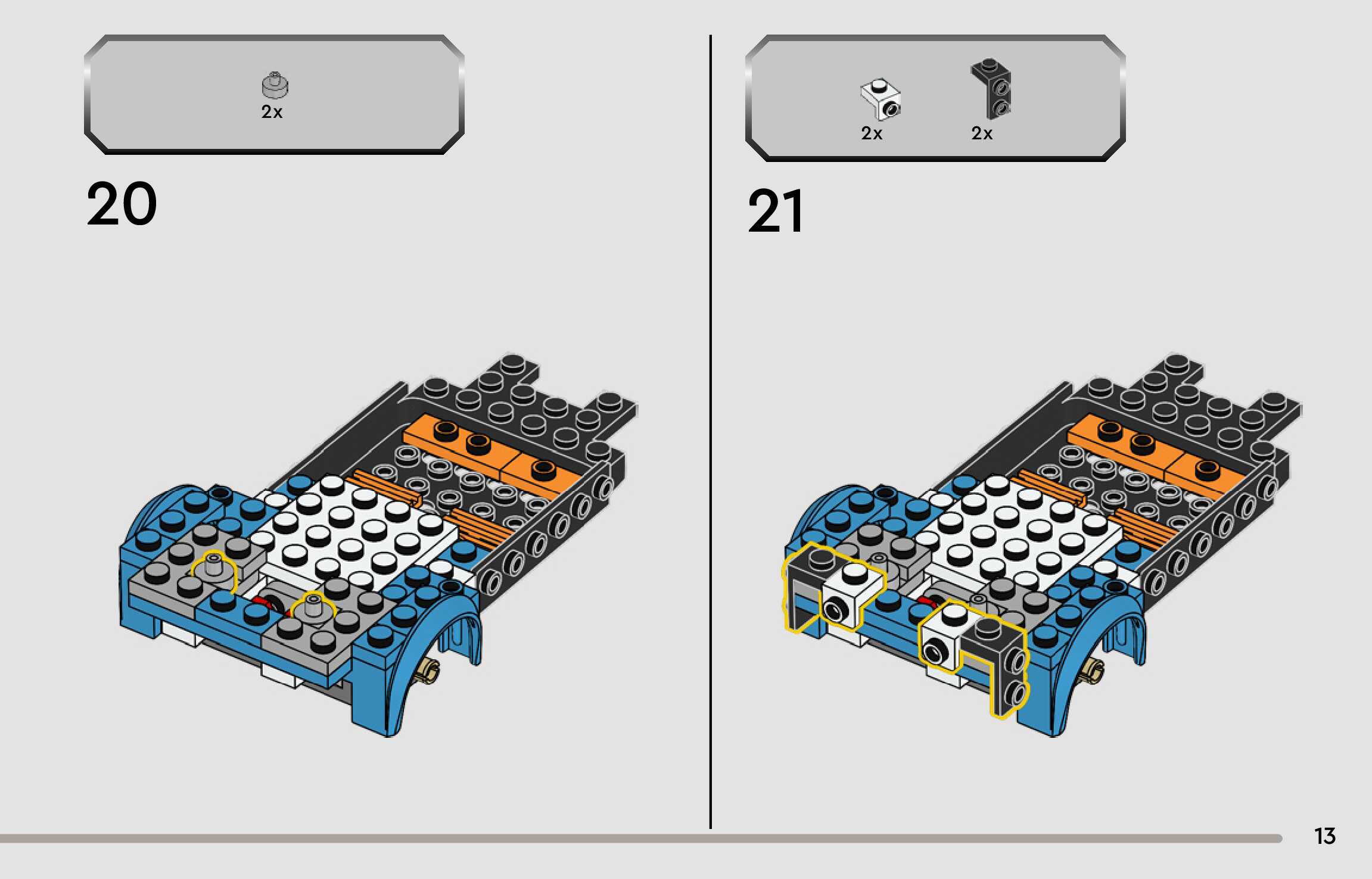 2x

20

2x

2x

21

13