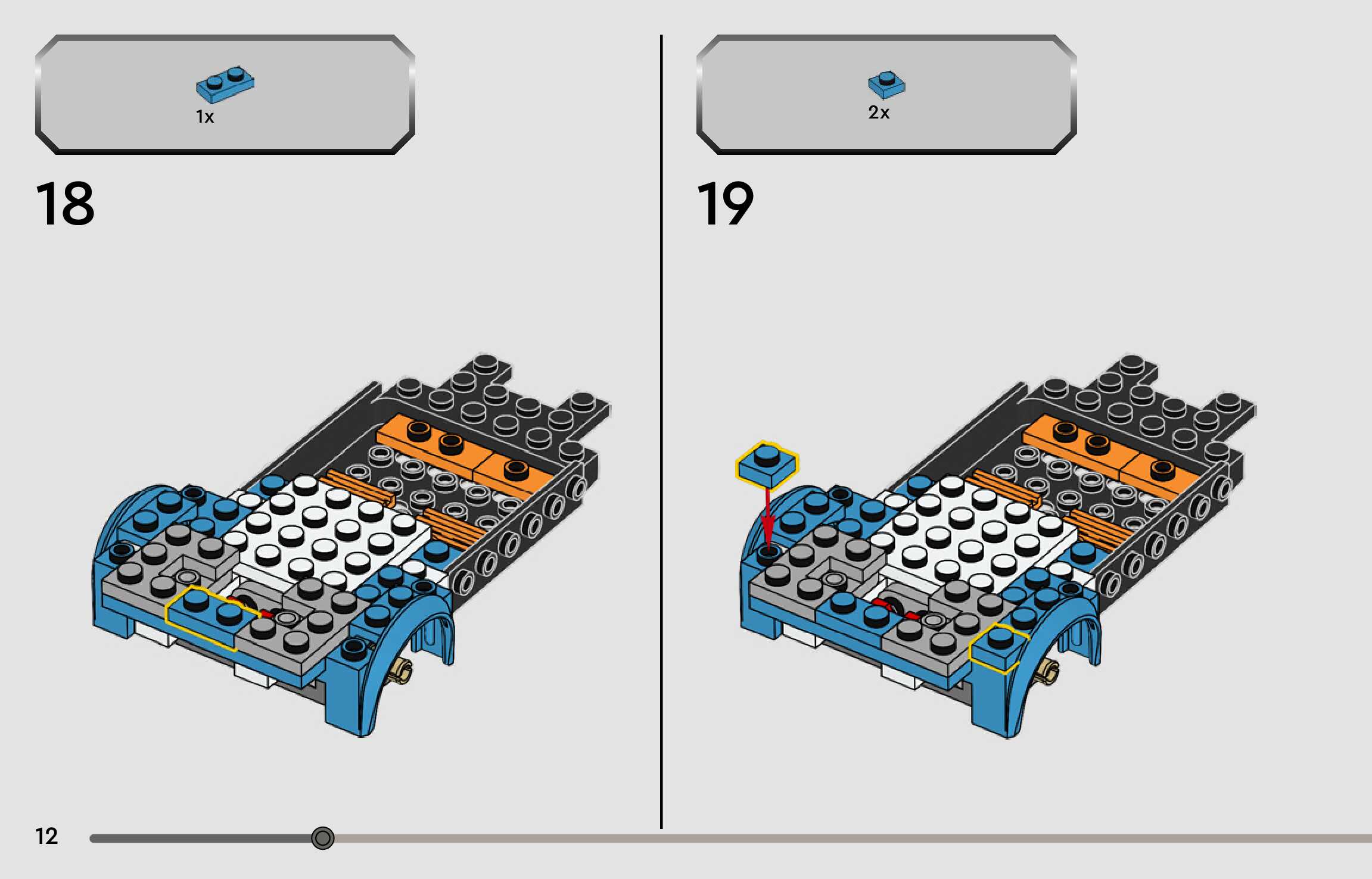 1x

18

2x

19

12