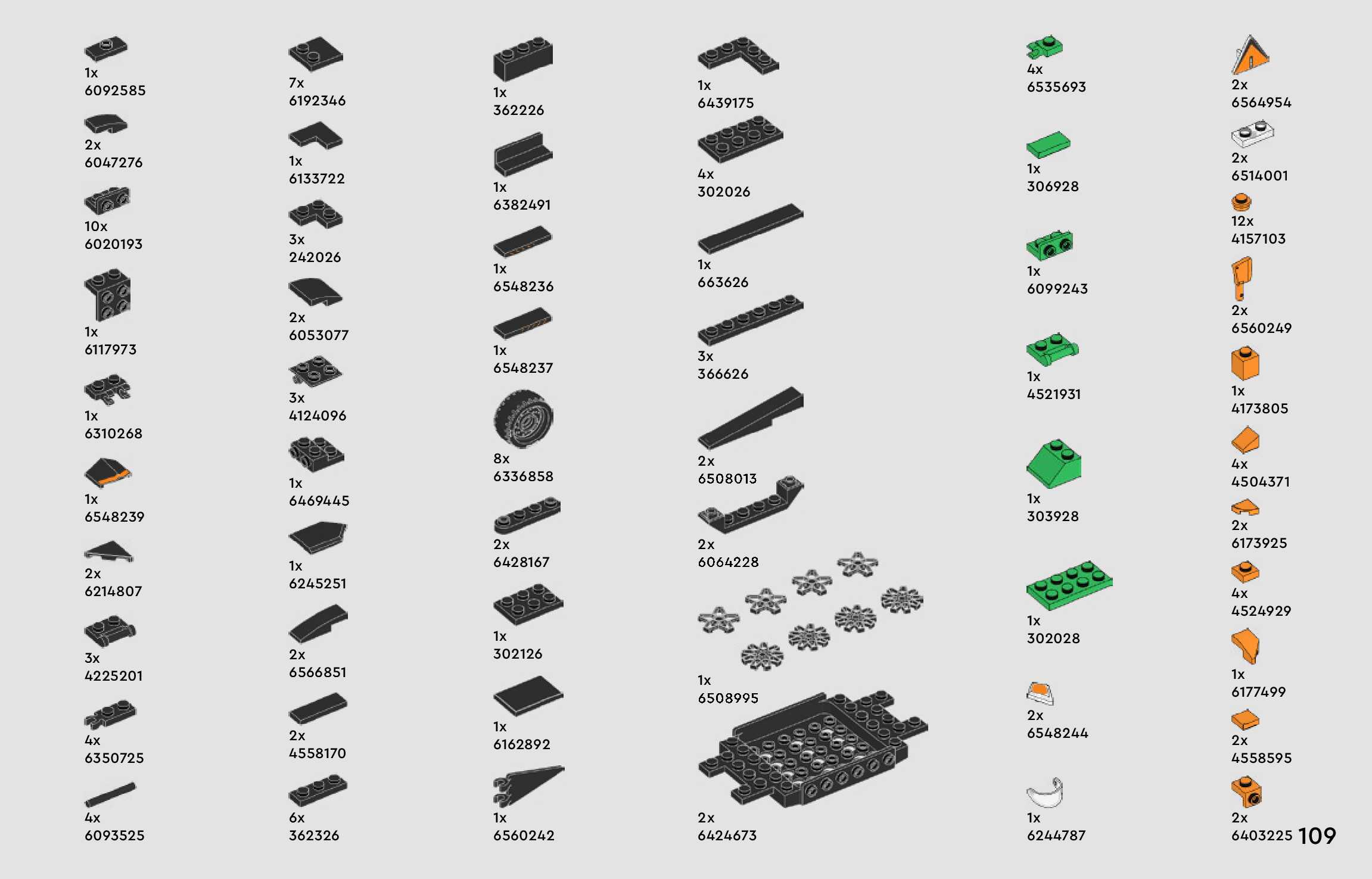 1x
6092585

2x
6047276

10x
6020193

1x
6117973

1x
6310268

1x
6548239

2x
6214807

3x
4225201

4x
6350725

4x
6093525

7x
6192346

1x
6133722

3x
242026

2x
6053077

3x
4124096

1x
6469445

1x
6245251

2x
6566851

2x
4558170

6x
362326

1x
362226

1x
6382491

1x
6548236

1x
6548237

8x
6336858

2x
6428167

1x
302126

1x
6162892

1x
6560242

1x
6439175

4x
302026

1x
663626

3x
366626

2x
6508013

2x
6064228

1x
6508995

2x
6424673

4x
6535693

1x
306928

1x
6099243

1x
4521931

1x
303928

1x
302028

2x
6548244

1x
6244787

2x
6564954

2x
6514001

12x
4157103

2x
6560249

1x
4173805

4x
4504371

2x
6173925

4x
4524929

1x
6177499

2x
4558595

2x
6403225

109