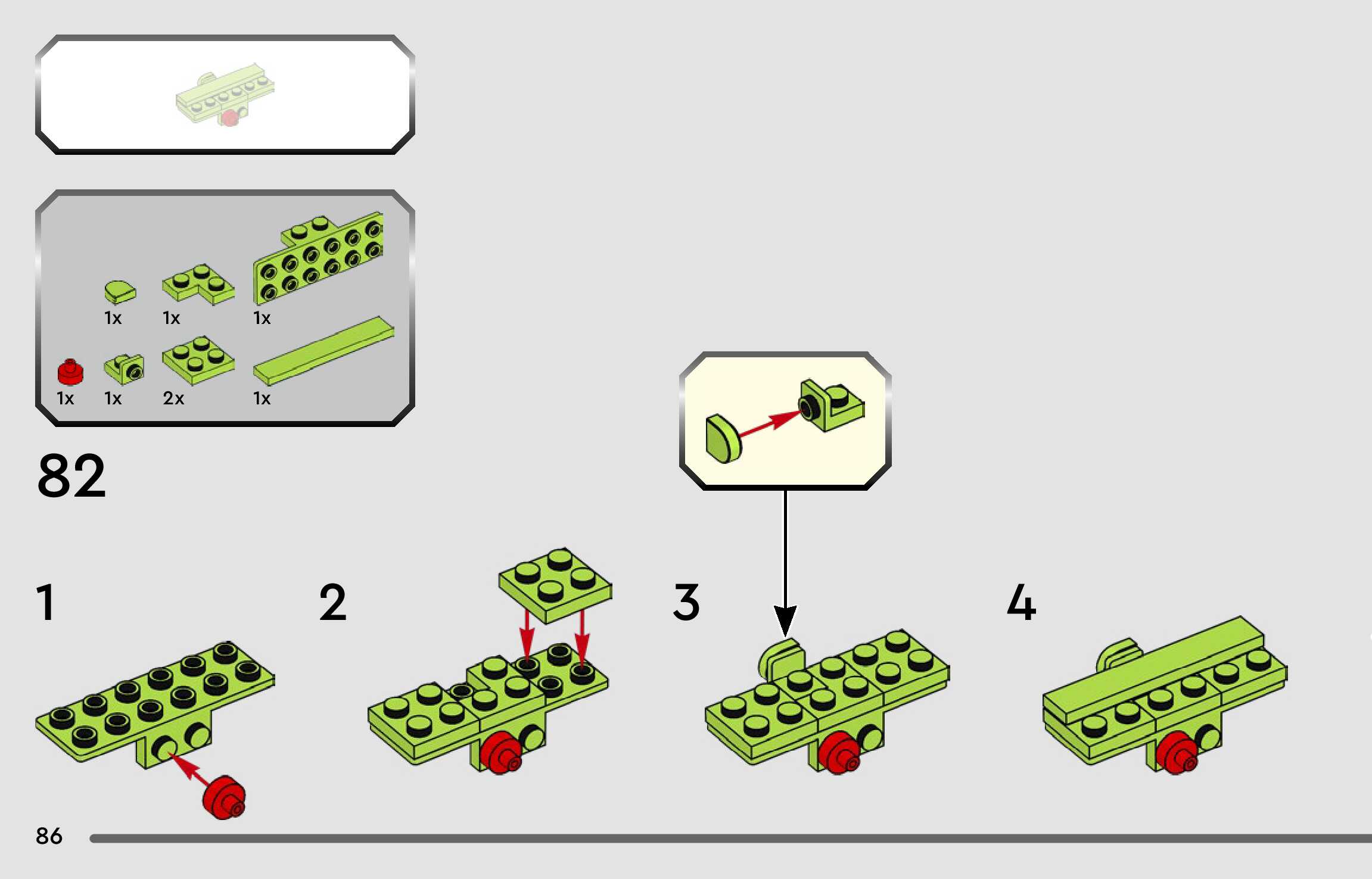 1x 1x 1x

1x 1x 2x 1x

82

1

2

3

4

86