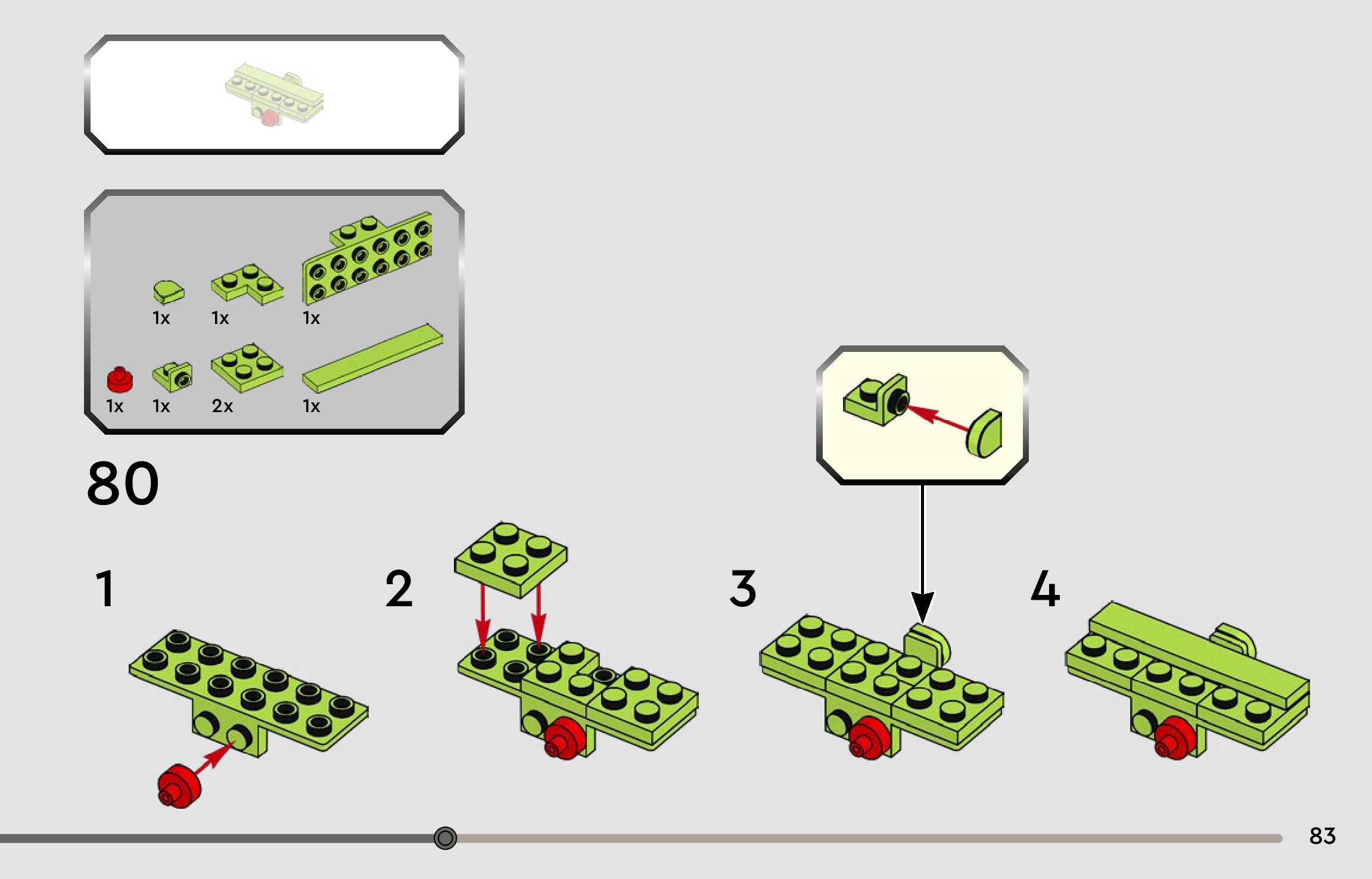 1x 1x 1x

1x 1x 2x 1x

80

1

2

3

4

83