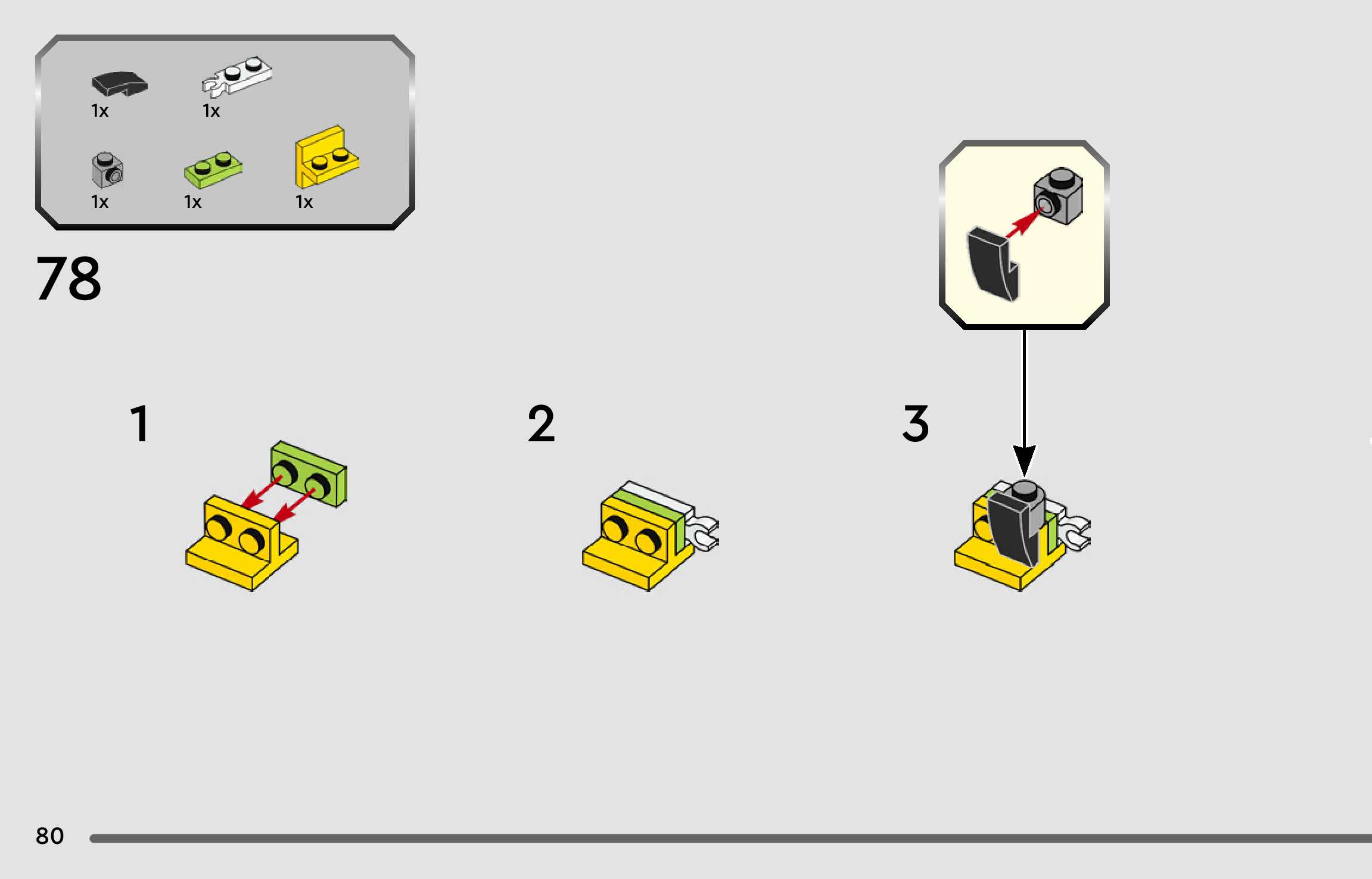 1x 1x

1x 1x 1x

78

1

2

3

80