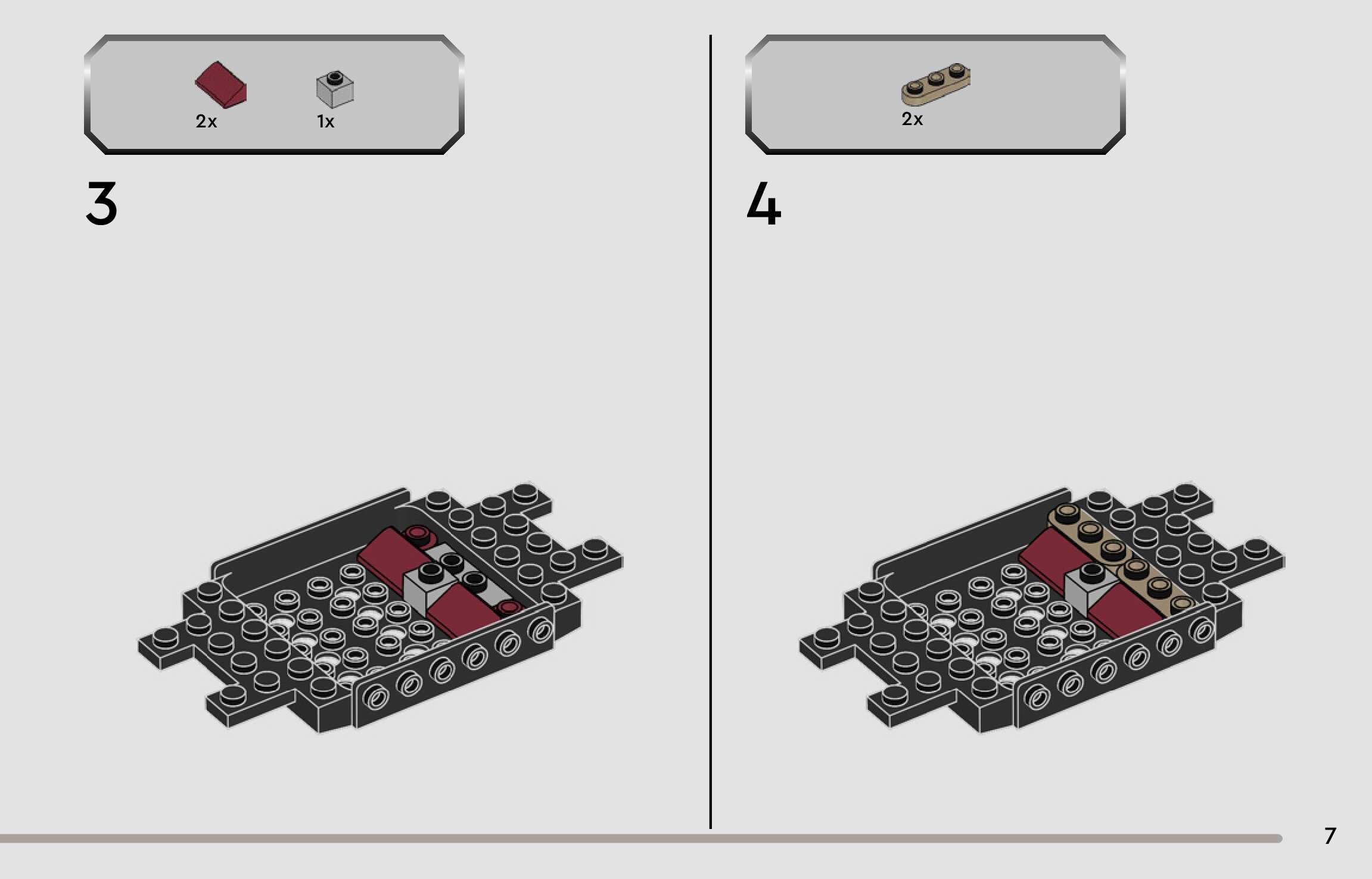 2x 1x

3

2x

4

7