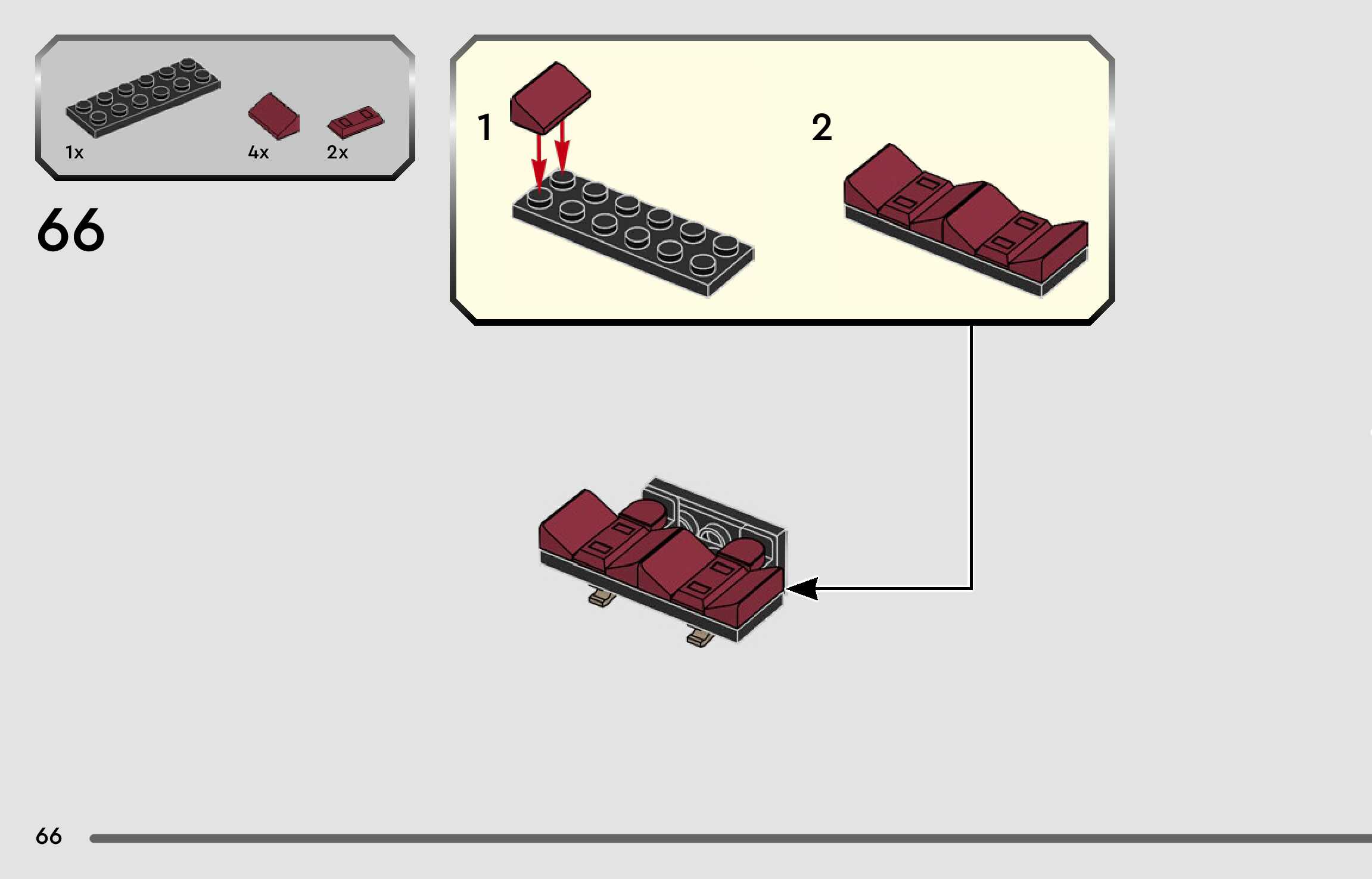 1x
4x
2x

66

1

2

66