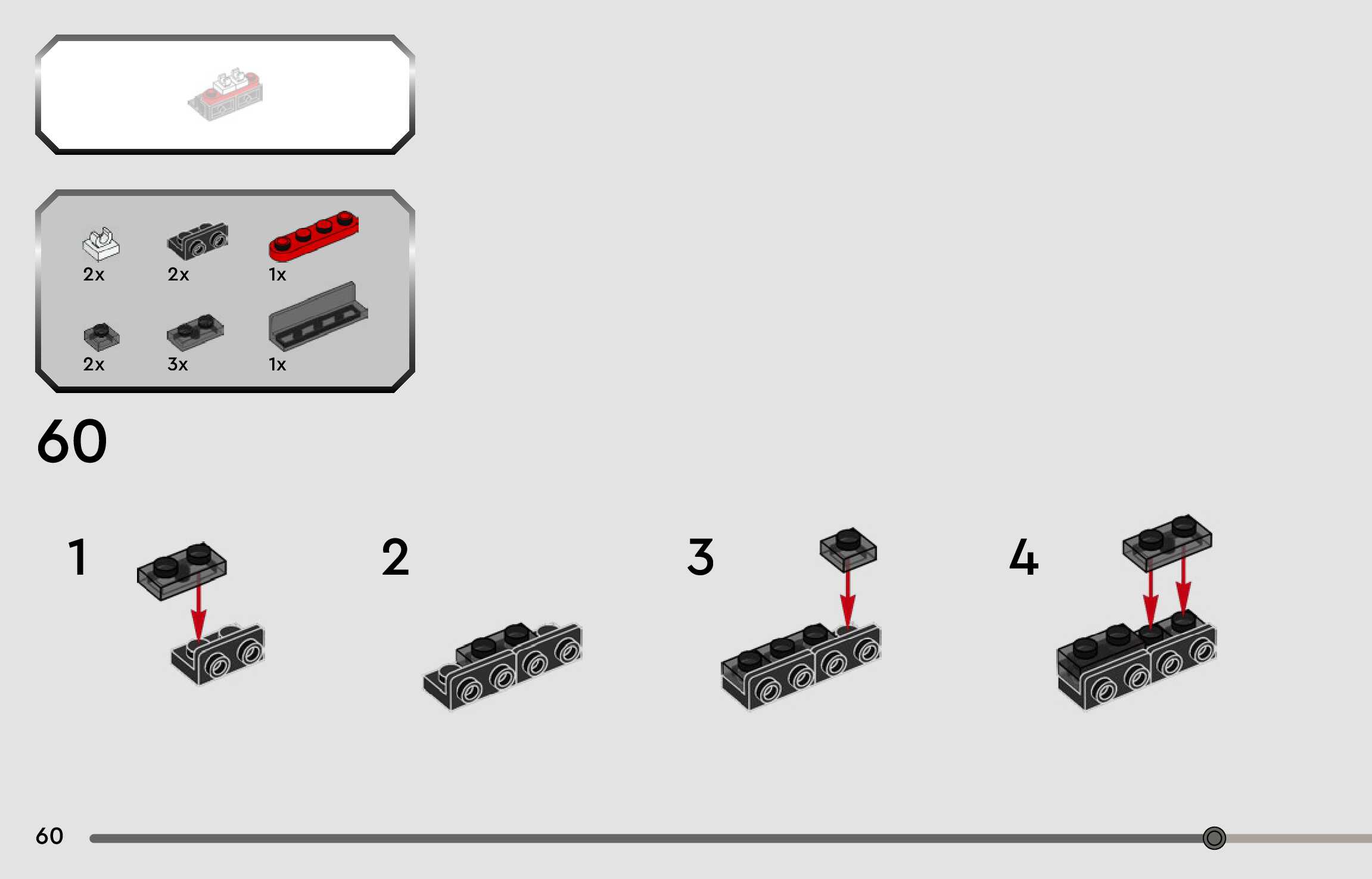 2x
2x
1x
2x
3x
1x

60

1

2

3

4

60