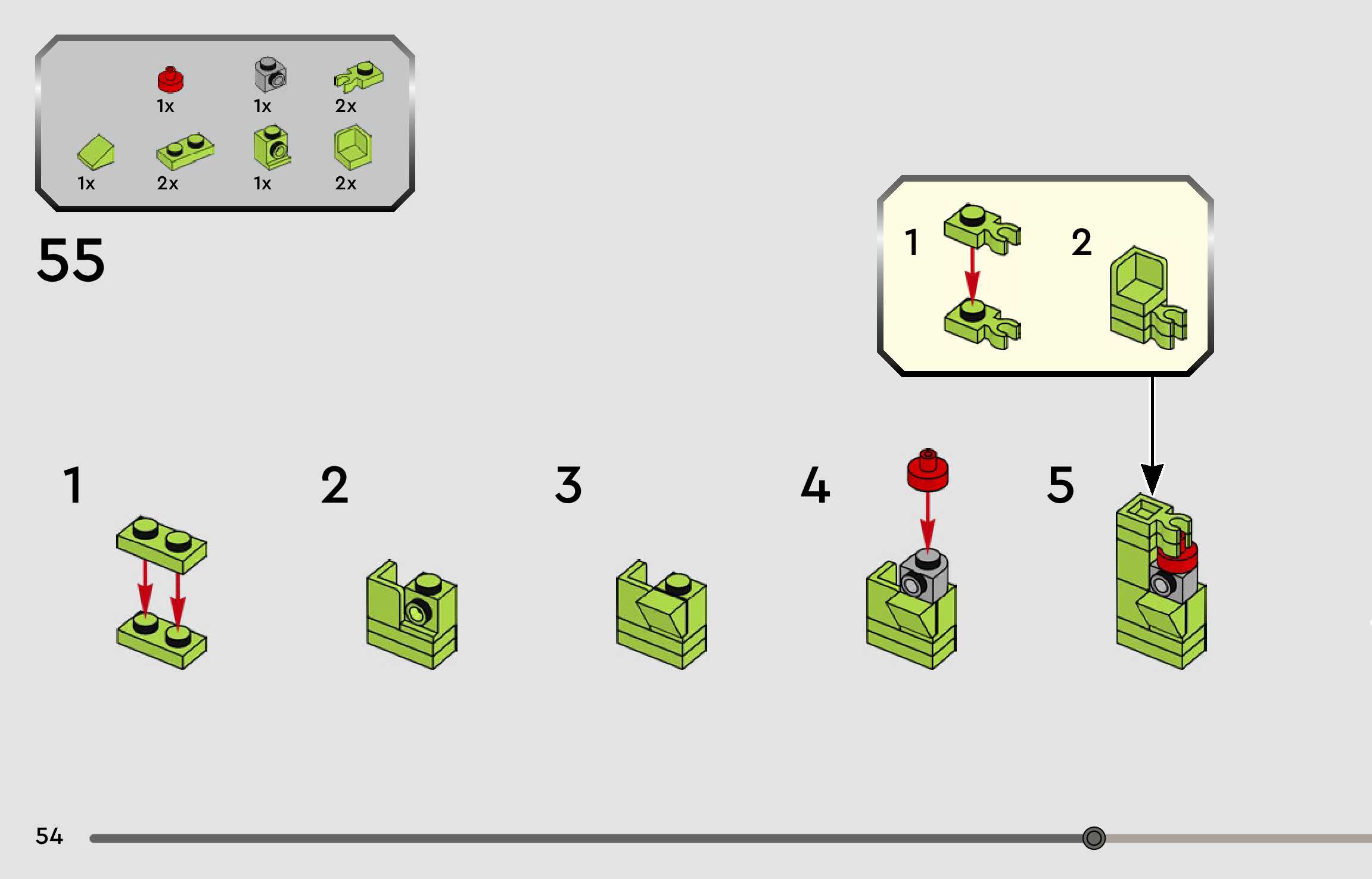 1x 1x 2x

1x 2x 1x 2x

55

1 2

1

2

3

4

5

54