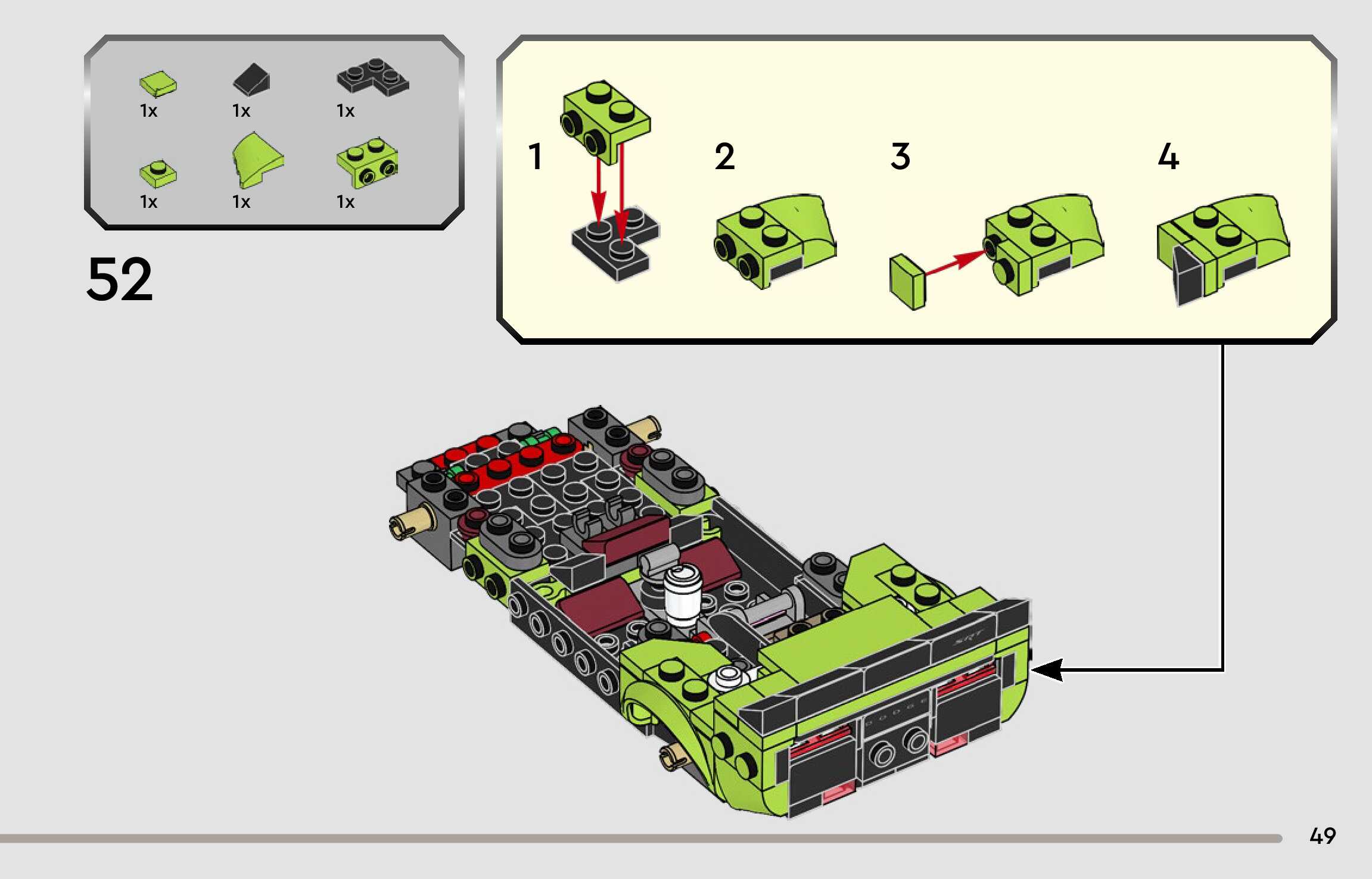 1x 1x 1x
1x 1x 1x

52

1 2 3 4

SRT

DODGE

49