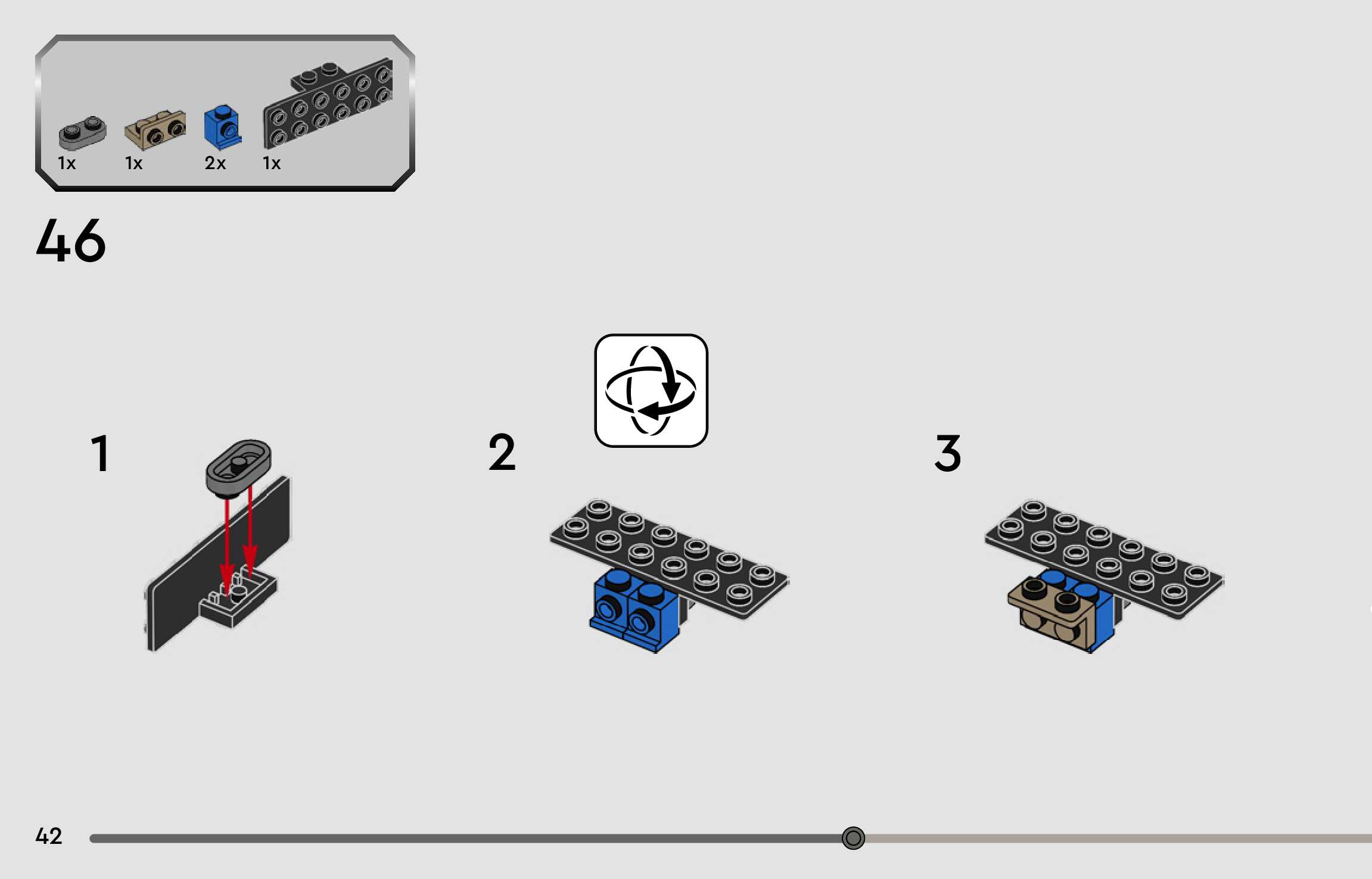 1x 1x 2x 1x

46

1

2

3

42