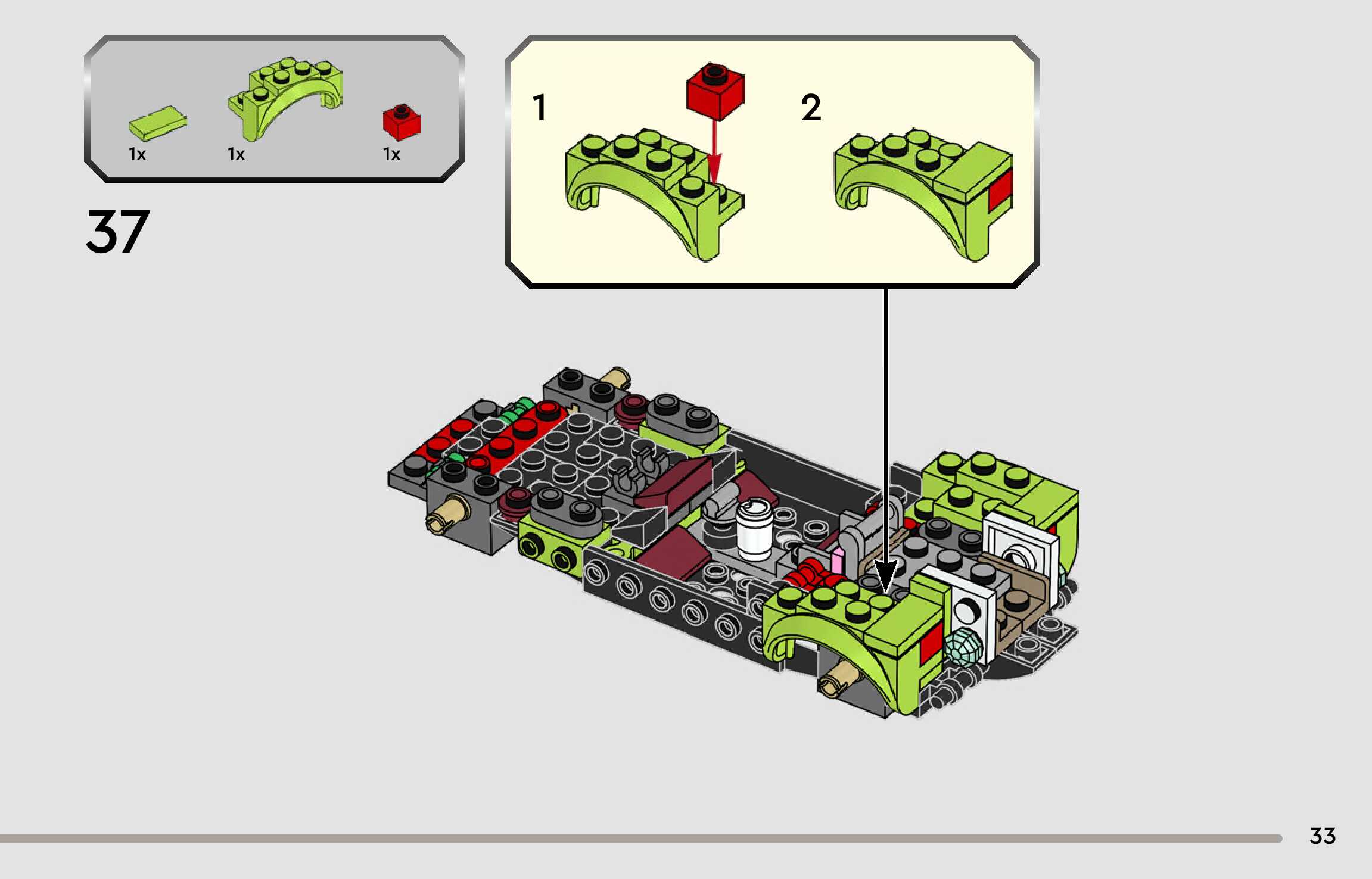 1x
1x
1x

37

1
2

33