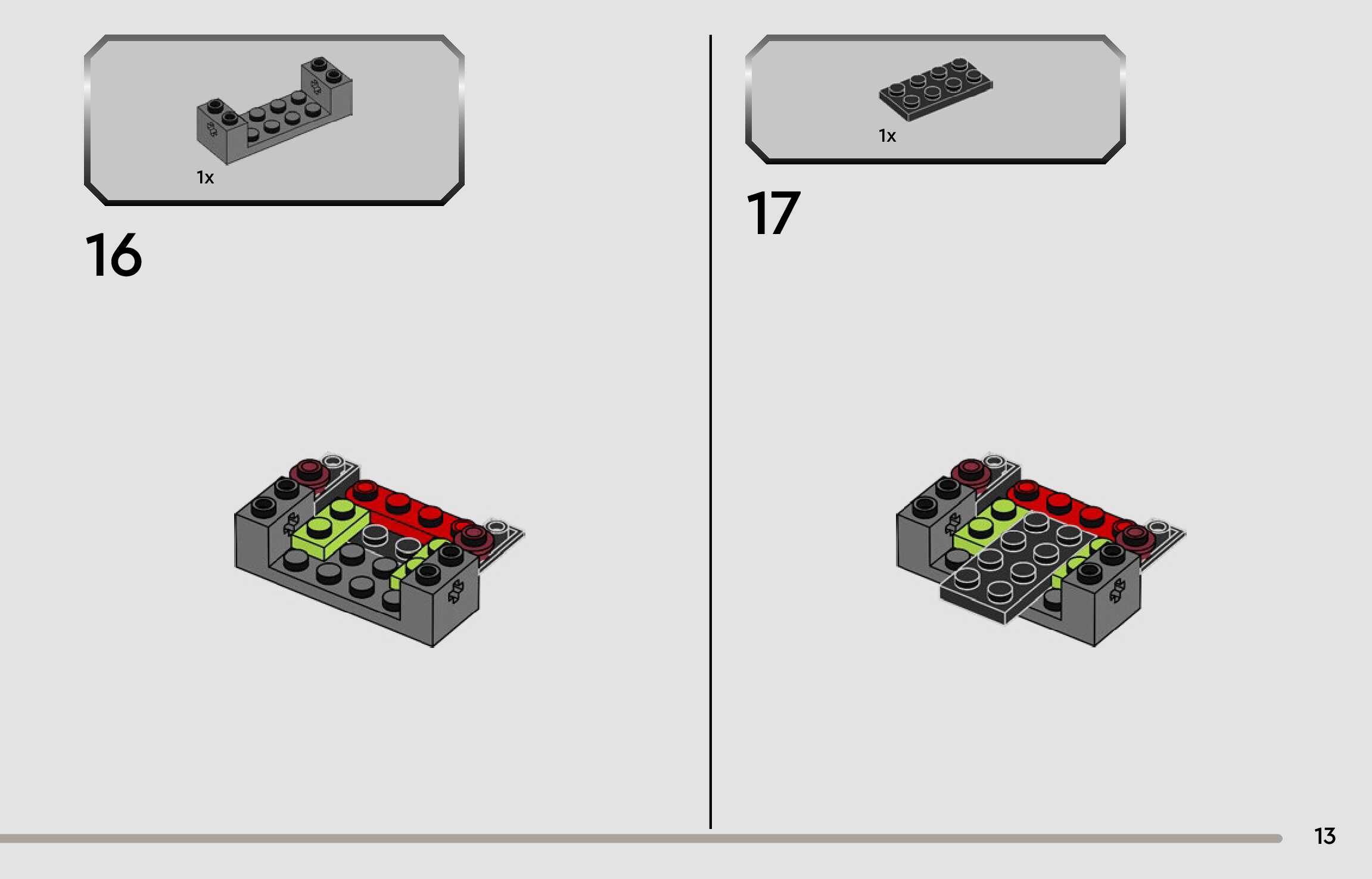 1x

16

1x

17

13