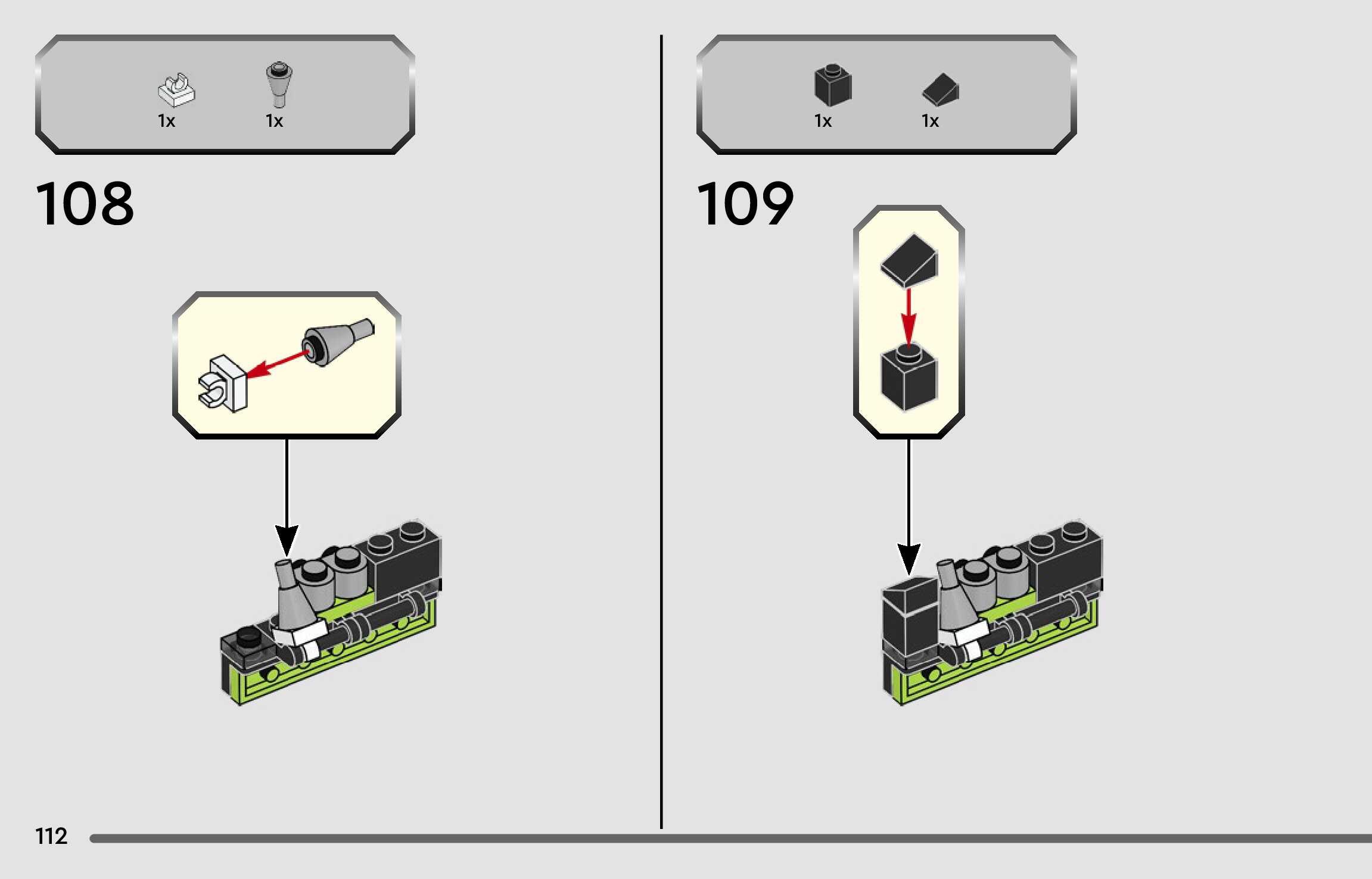 1x 1x

108

1x 1x

109

112