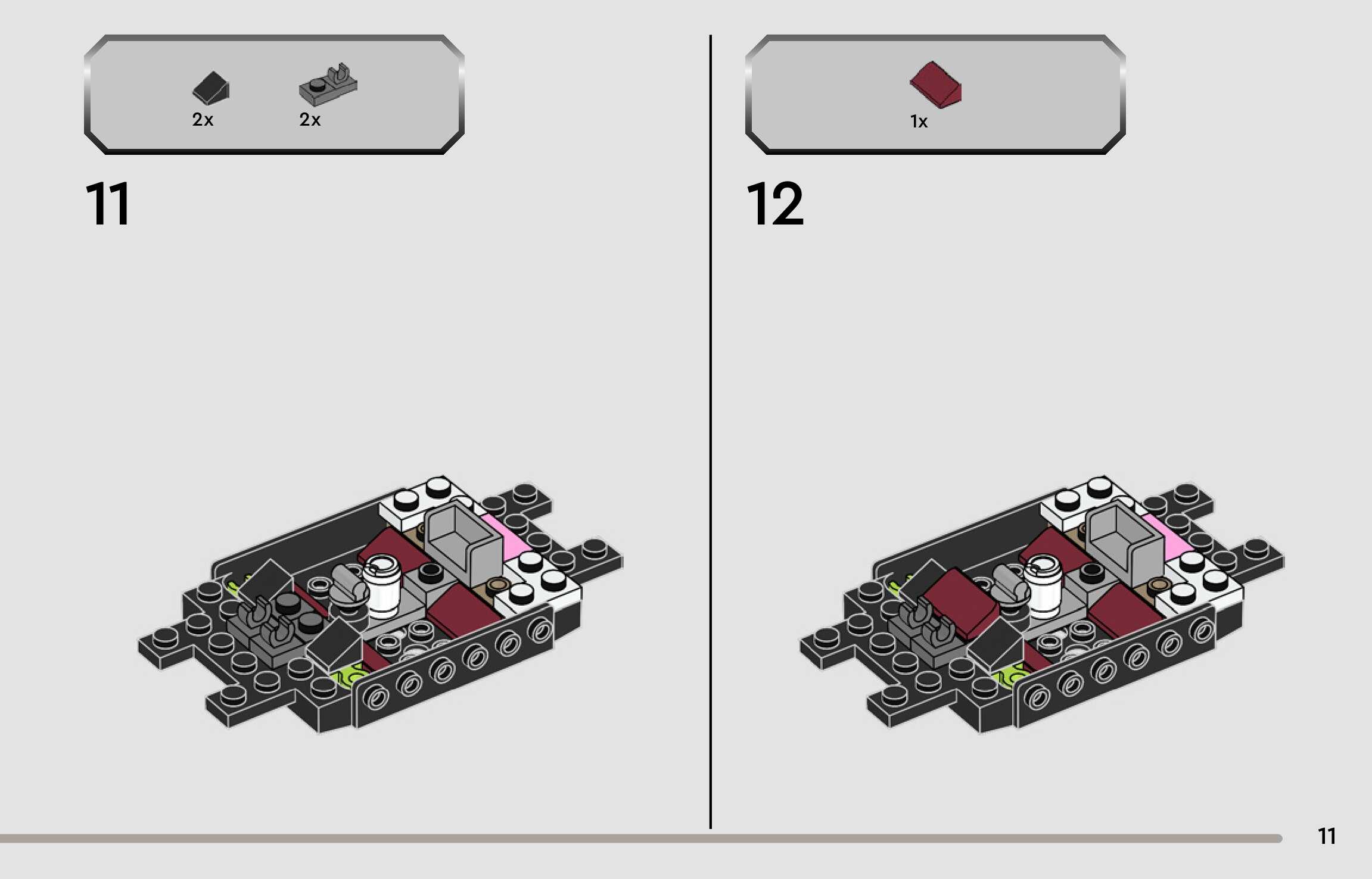 2x 2x

11

1x

12

11