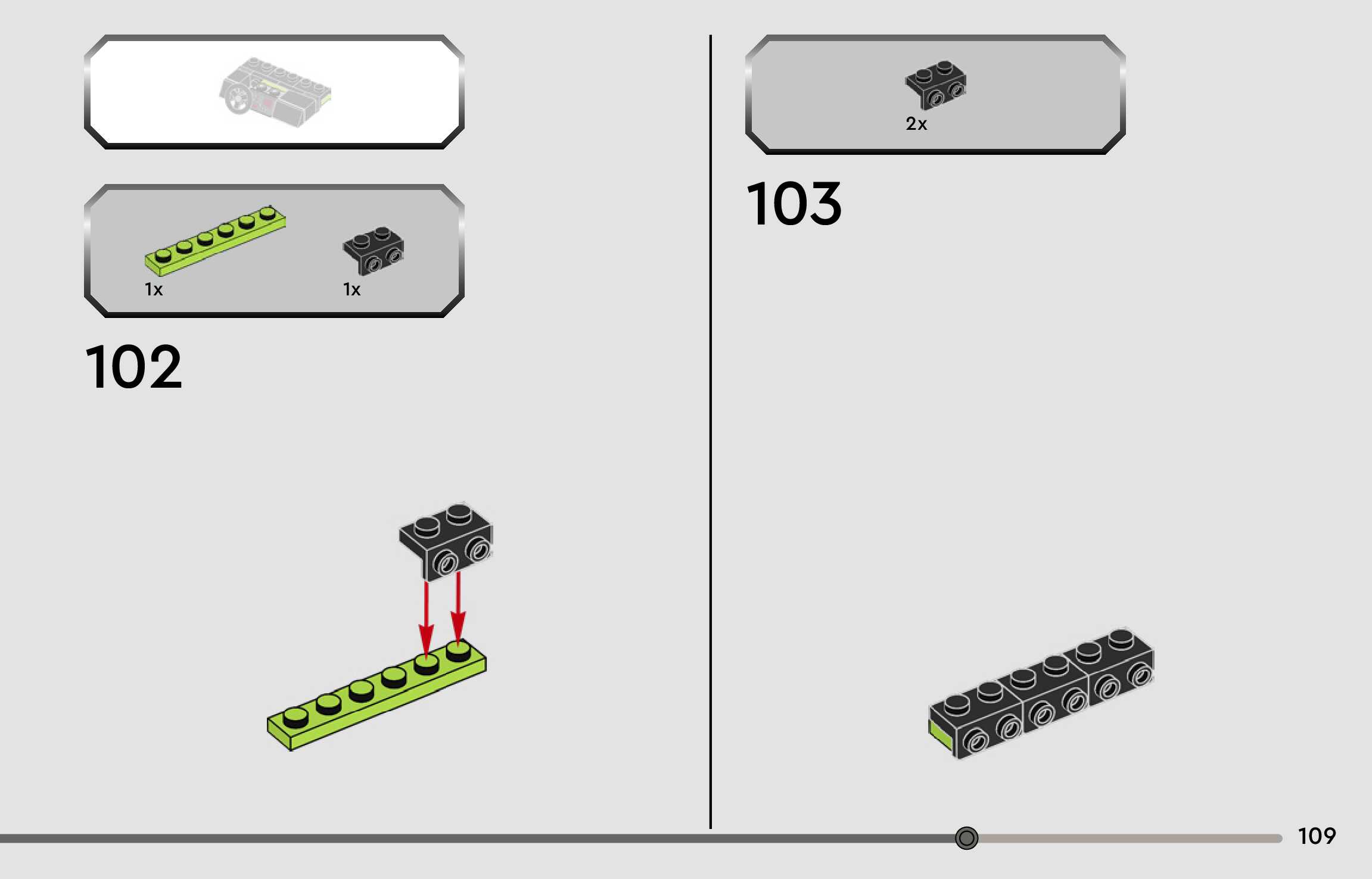 1x

1x

102

2x

103

109