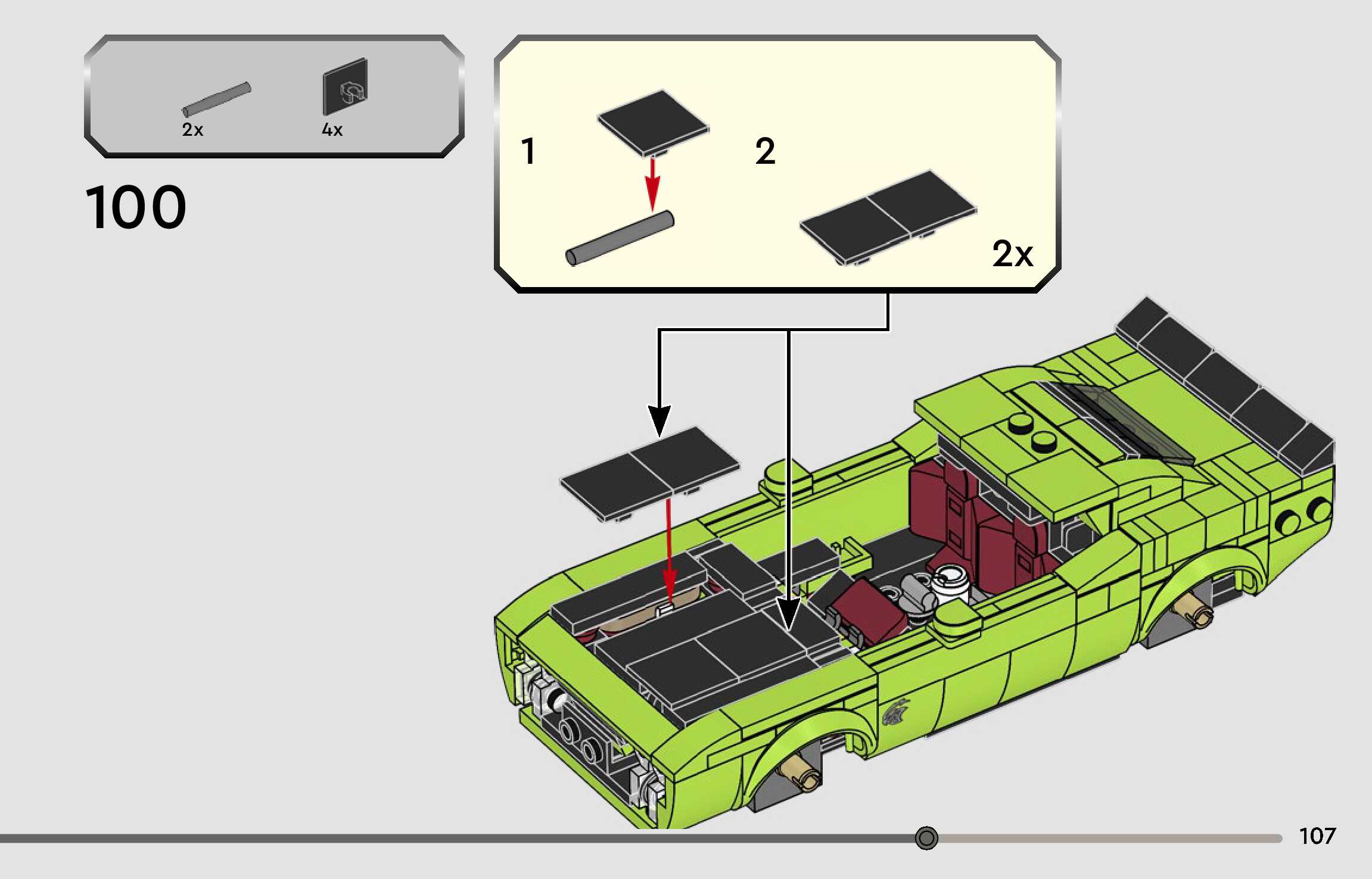 2x
4x

100

1
2
2x

107